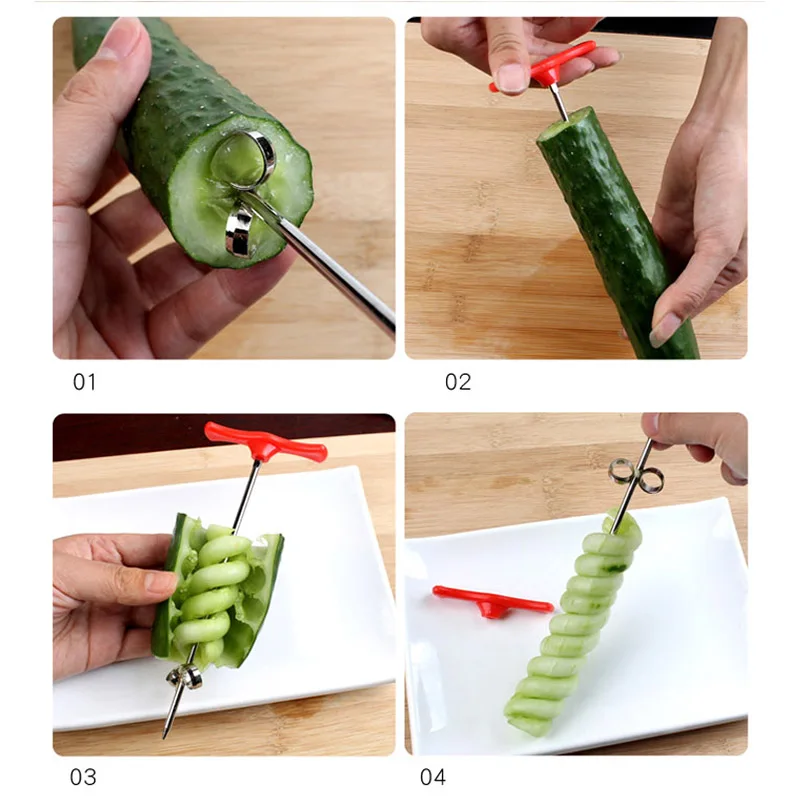 01

02

03

04