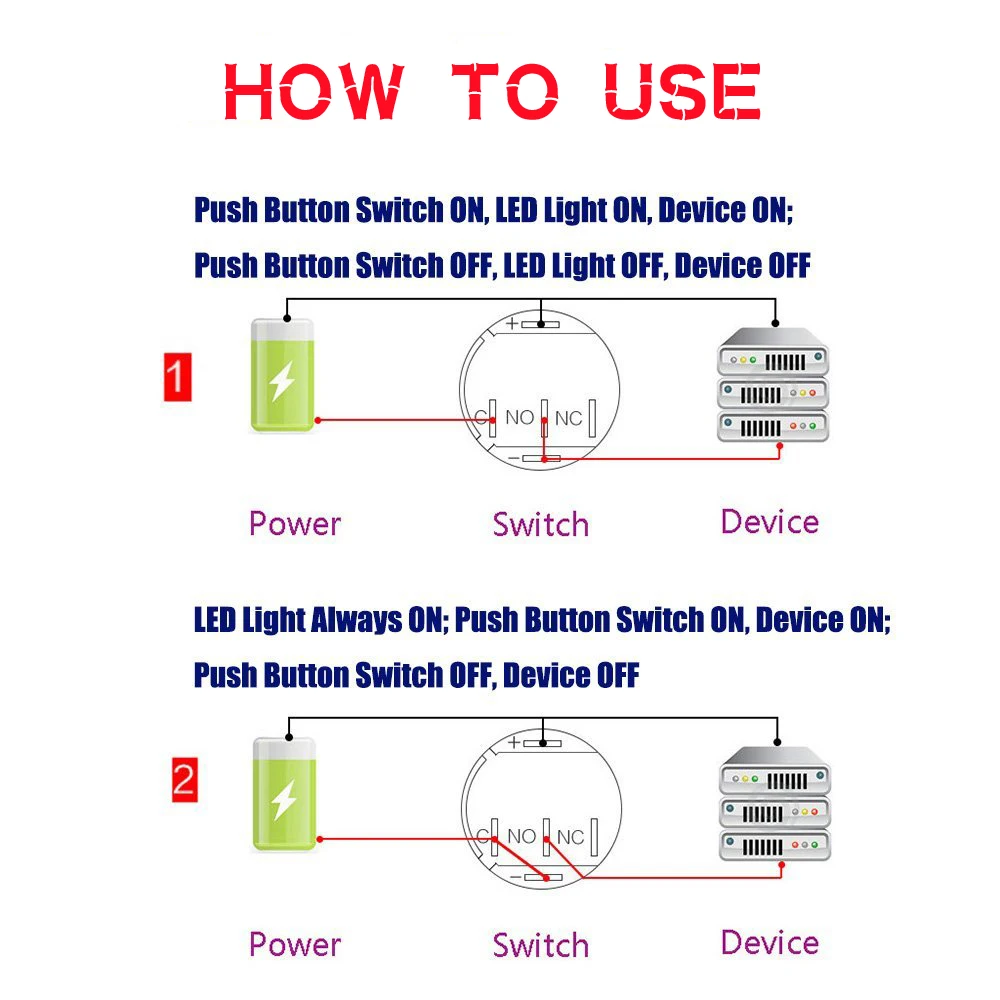 HOW TO USE

Push Button Switch ON, LED Light ON, Device ON;

Push Button Switch OFF, LED Light OFF, Device OFF

1

+

C NO NC

−

Power

Switch

Device

LED Light Always ON; Push Button Switch ON, Device ON;

Push Button Switch OFF, Device OFF

2

+

C NO NC

−

Power

Switch

Device