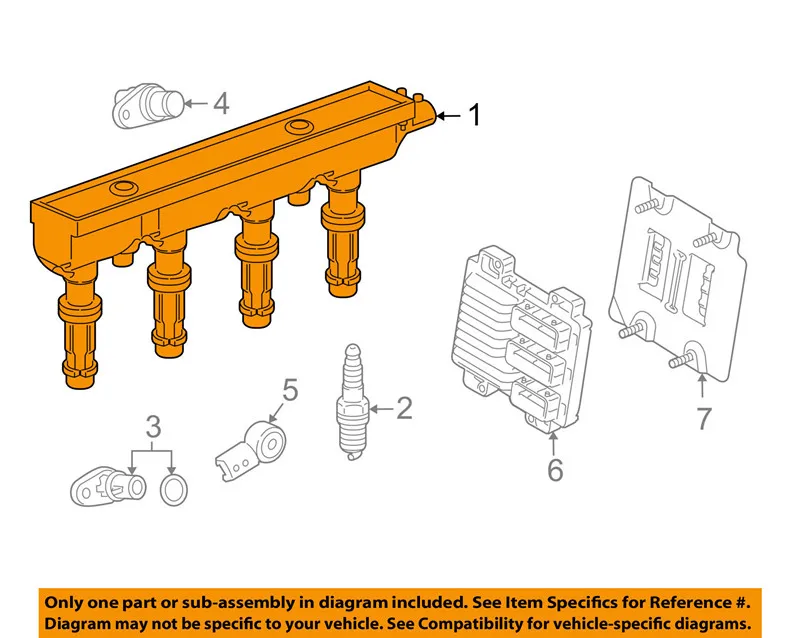 4
1
5
2
3
6
7

Only one part or sub-assembly in diagram included. See Item Specifics for Reference #.
Diagram may not be specific to your vehicle. See Compatibility for vehicle-specific diagrams.