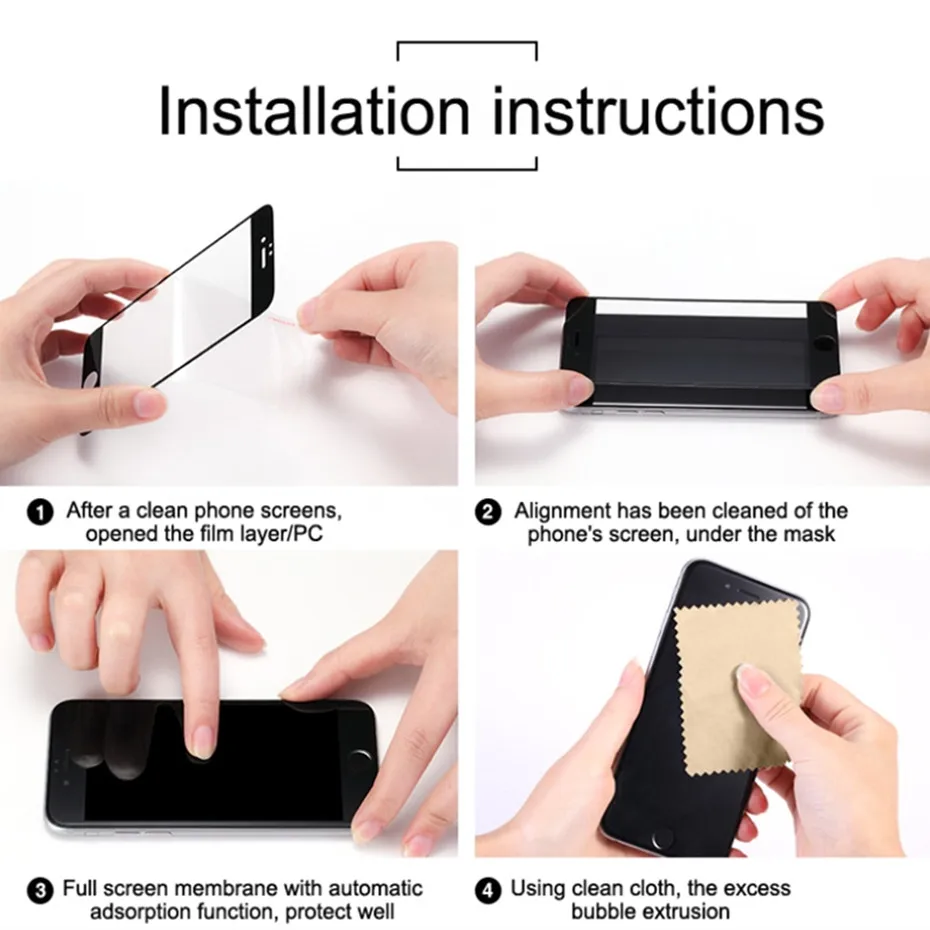 Installation instructions

1 After a clean phone screens, opened the film layer/PC

2 Alignment has been cleaned of the phone's screen, under the mask

3 Full screen membrane with automatic adsorption function, protect well

4 Using clean cloth, the excess bubble extrusion