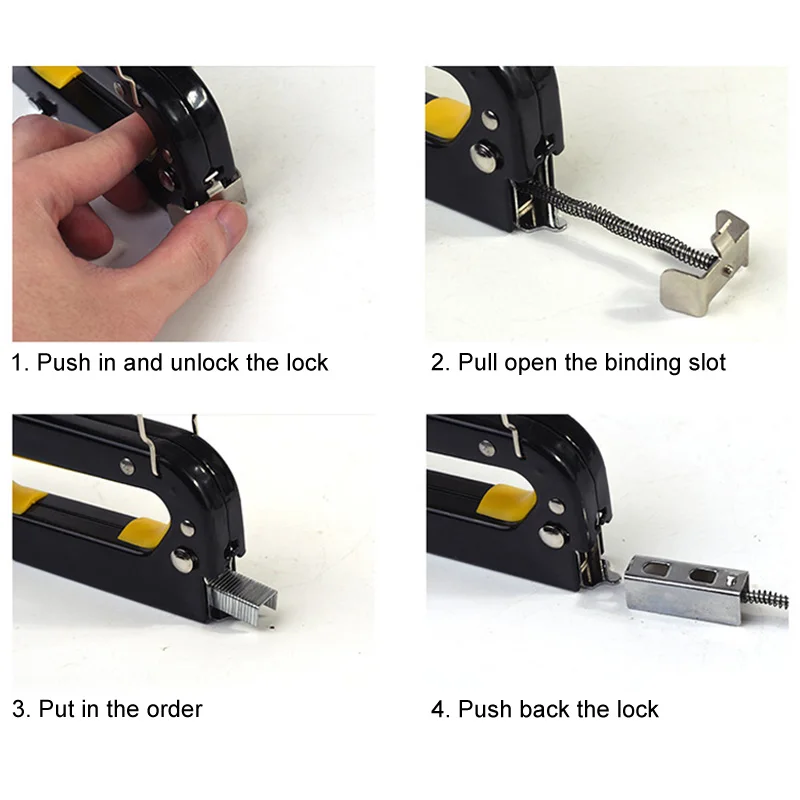 1. Push in and unlock the lock

2. Pull open the binding slot

3. Put in the order

4. Push back the lock