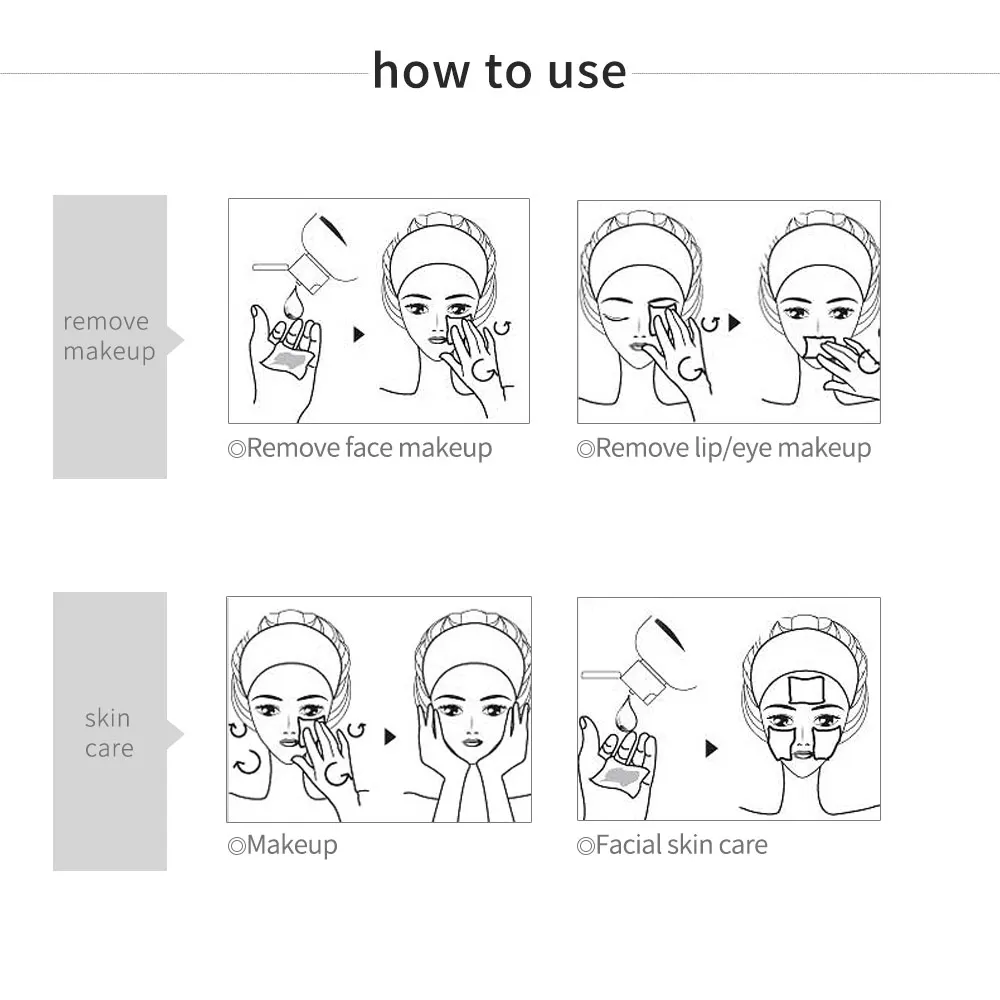 how to use

remove makeup

◎Remove face makeup

◎Remove lip/eye makeup

skin care

◎Makeup

◎Facial skin care