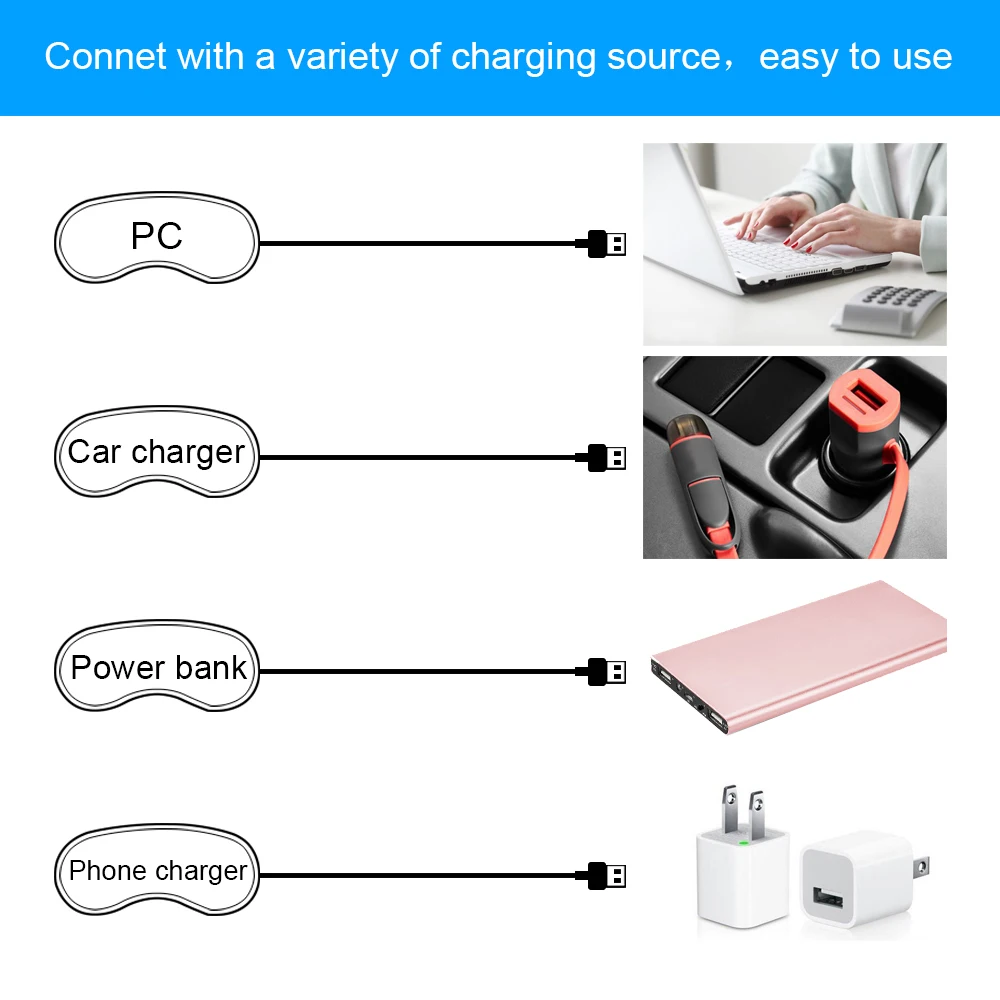 Connet with a variety of charging source，easy to use

PC

Car charger

Power bank

Phone charger