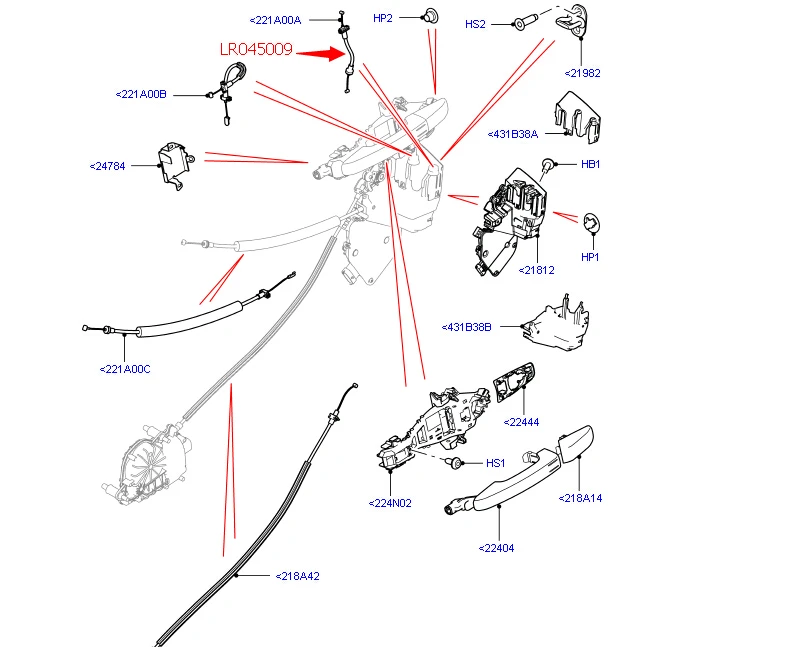 <221A00A
HP2
HS2
LR045009
<21982
<221A00B
<431B38A
<24784
HB1
HP1
<21812
<431B38B
<221A00C
<22444
HS1
<224N02
<218A14
<22404
<218A42