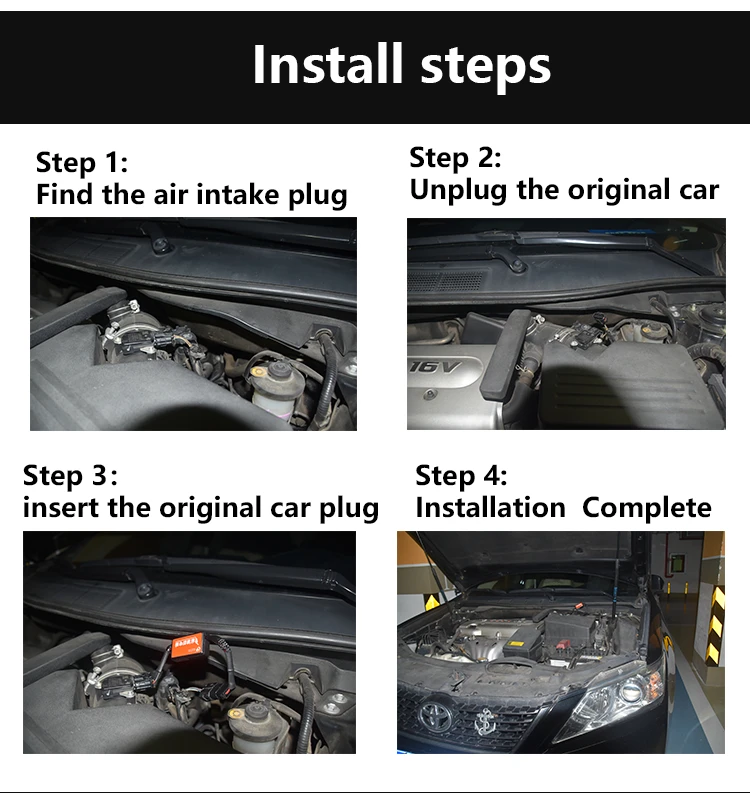 Install steps

Step 1:
Find the air intake plug

Step 2:
Unplug the original car

16V

Step 3:
insert the original car plug

Step 4:
Installation Complete