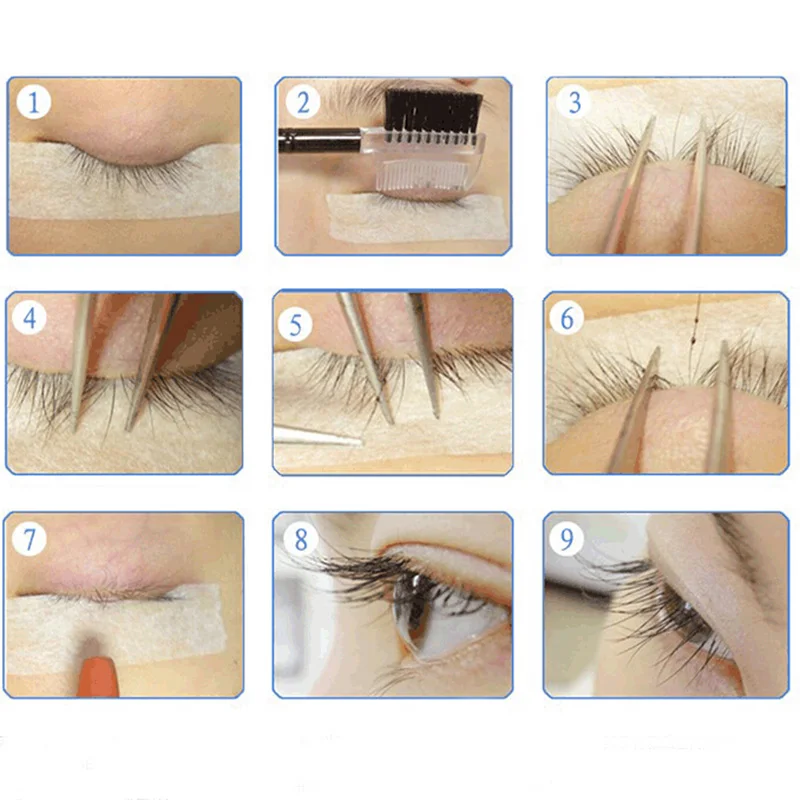 1

2

3

4

5

6

7

8

9