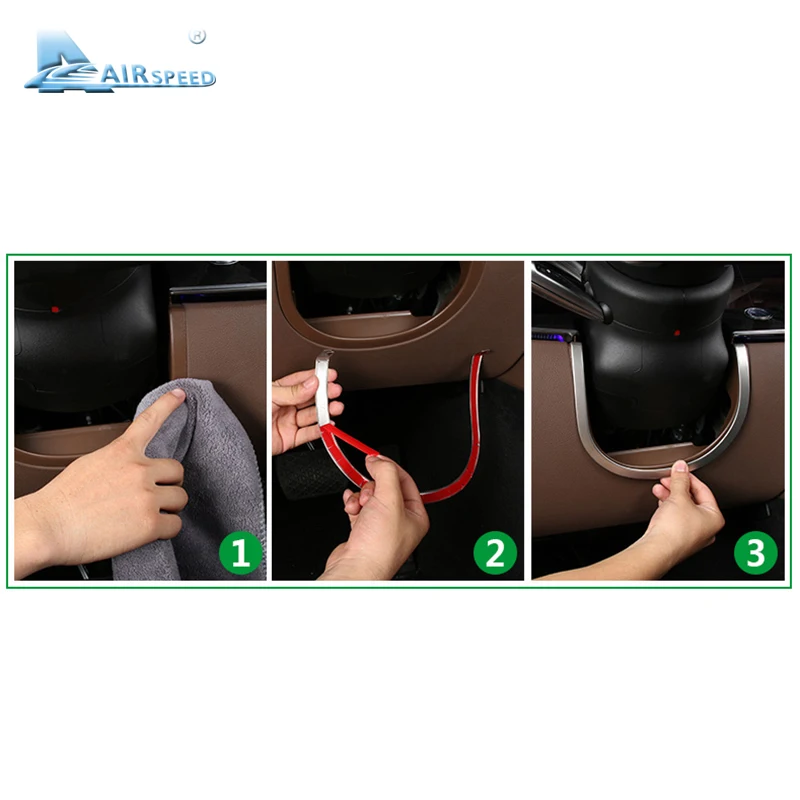 AIRSPEED ®

1

2

3