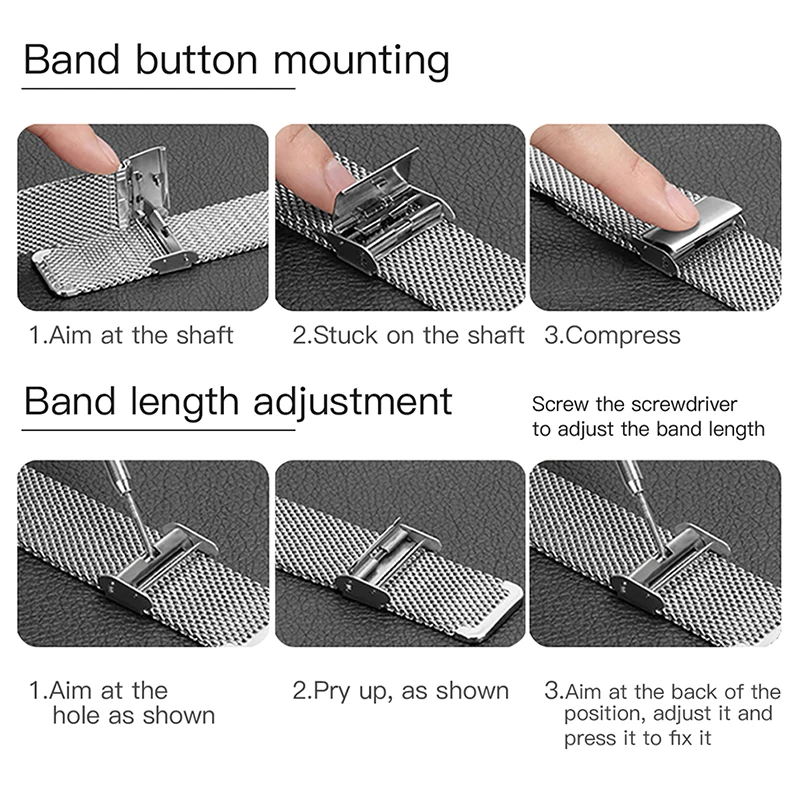 Band button mounting

1.Aim at the shaft

2.Stuck on the shaft

3.Compress

Band length adjustment

Screw the screwdriver to adjust the band length

1.Aim at the hole as shown

2.Pry up, as shown

3.Aim at the back of the position, adjust it and press it to fix it