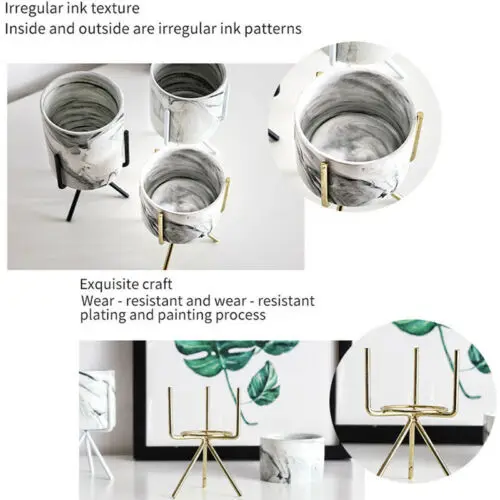 Irregular ink texture
Inside and outside are irregular ink patterns

Exquisite craft
Wear - resistant and wear - resistant plating and painting process