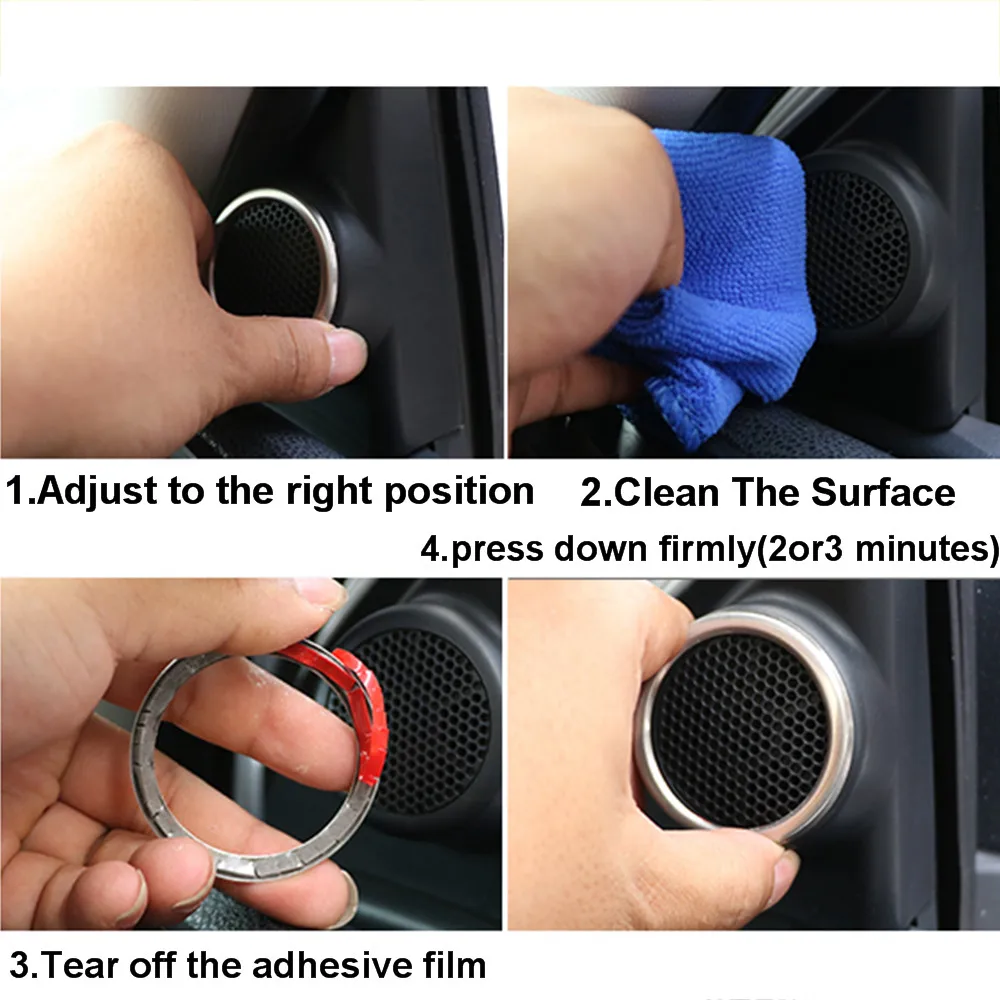 1.Adjust to the right position

2.Clean The Surface

4.press down firmly(2or3 minutes)

3.Tear off the adhesive film