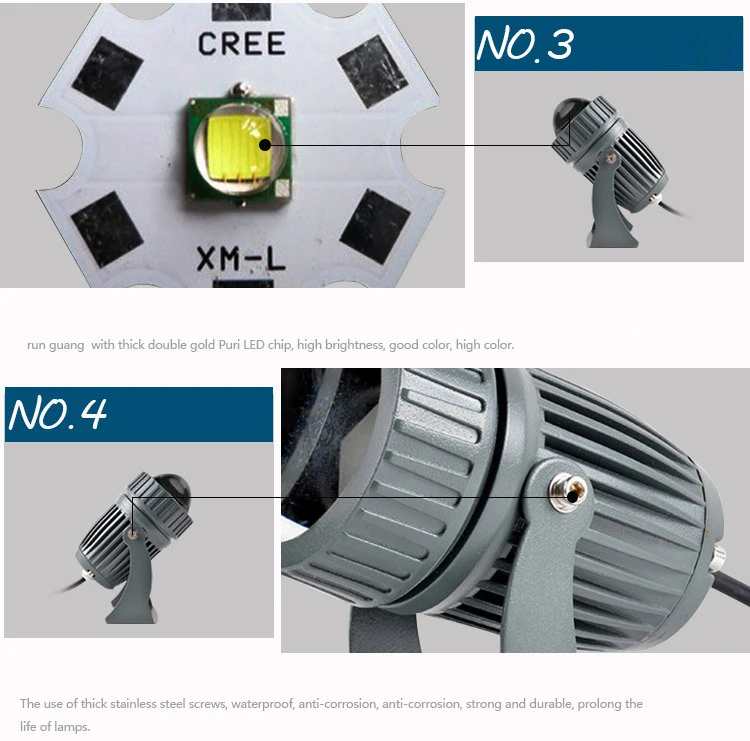 CREE

XM-L

NO.3

run guang with thick double gold Puri LED chip, high brightness, good color, high color.

NO.4

The use of thick stainless steel screws, waterproof, anti-corrosion, anti-corrosion, strong and durable, prolong the life of lamps.