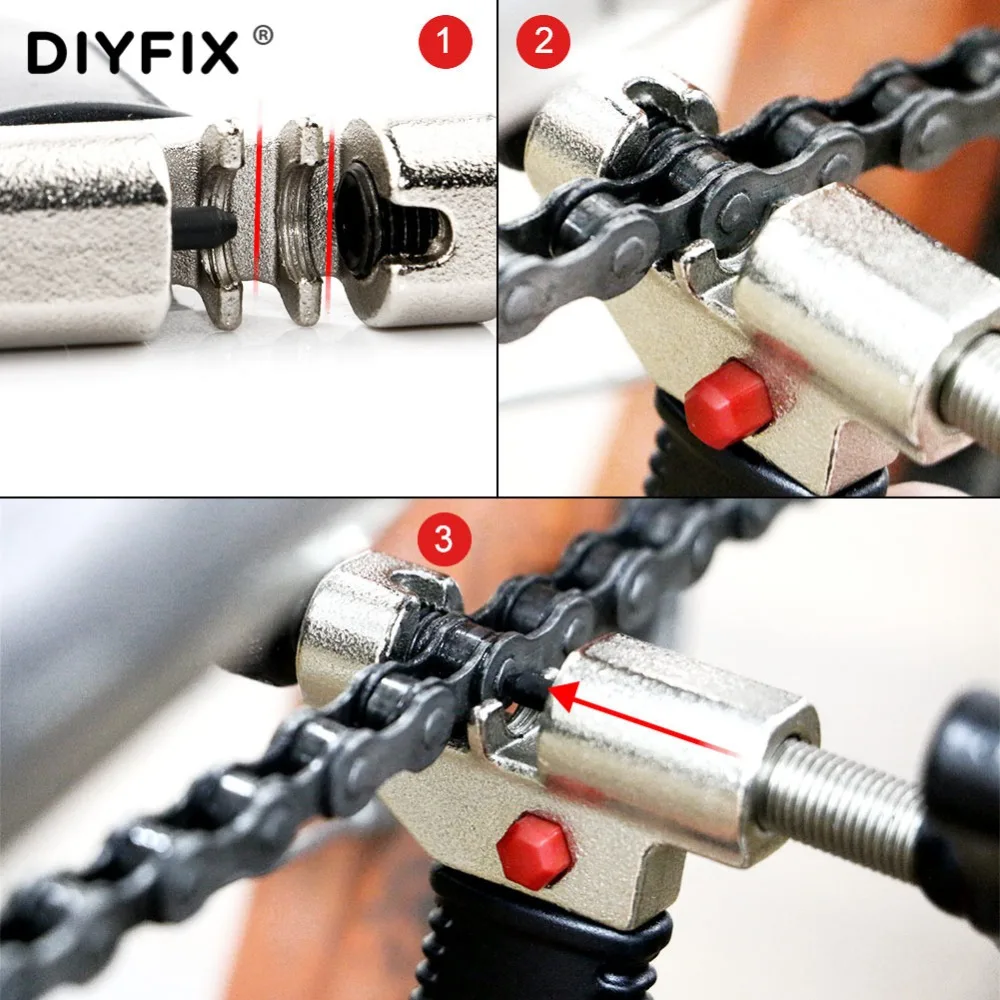 DIYFIX ®

1

2

3