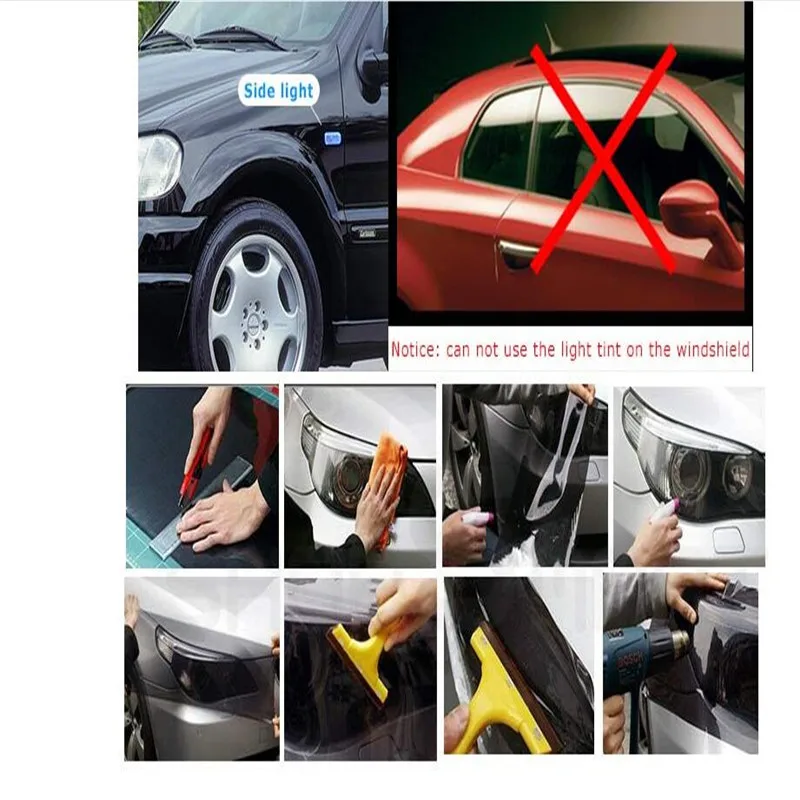 Side light

Notice: can not use the light tint on the windshield