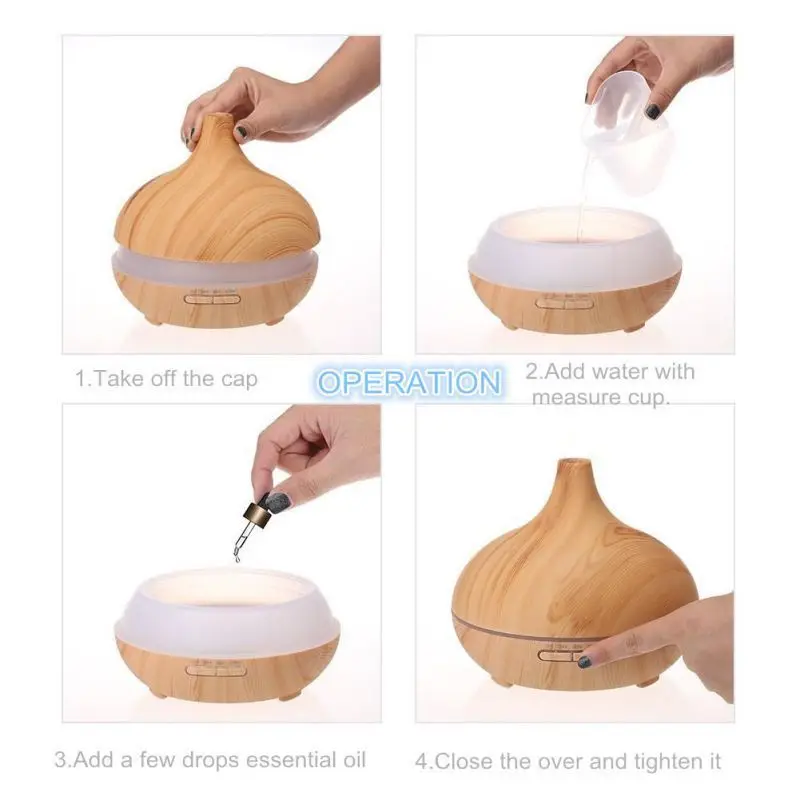 1.Take off the cap

OPERATION

2.Add water with measure cup.

3.Add a few drops essential oil

4.Close the over and tighten it