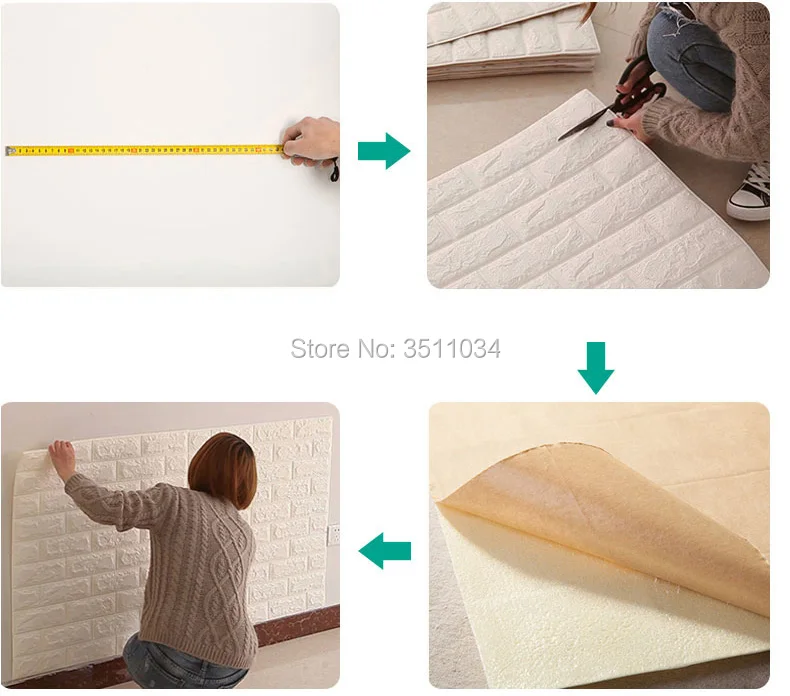 Store No: 3511034