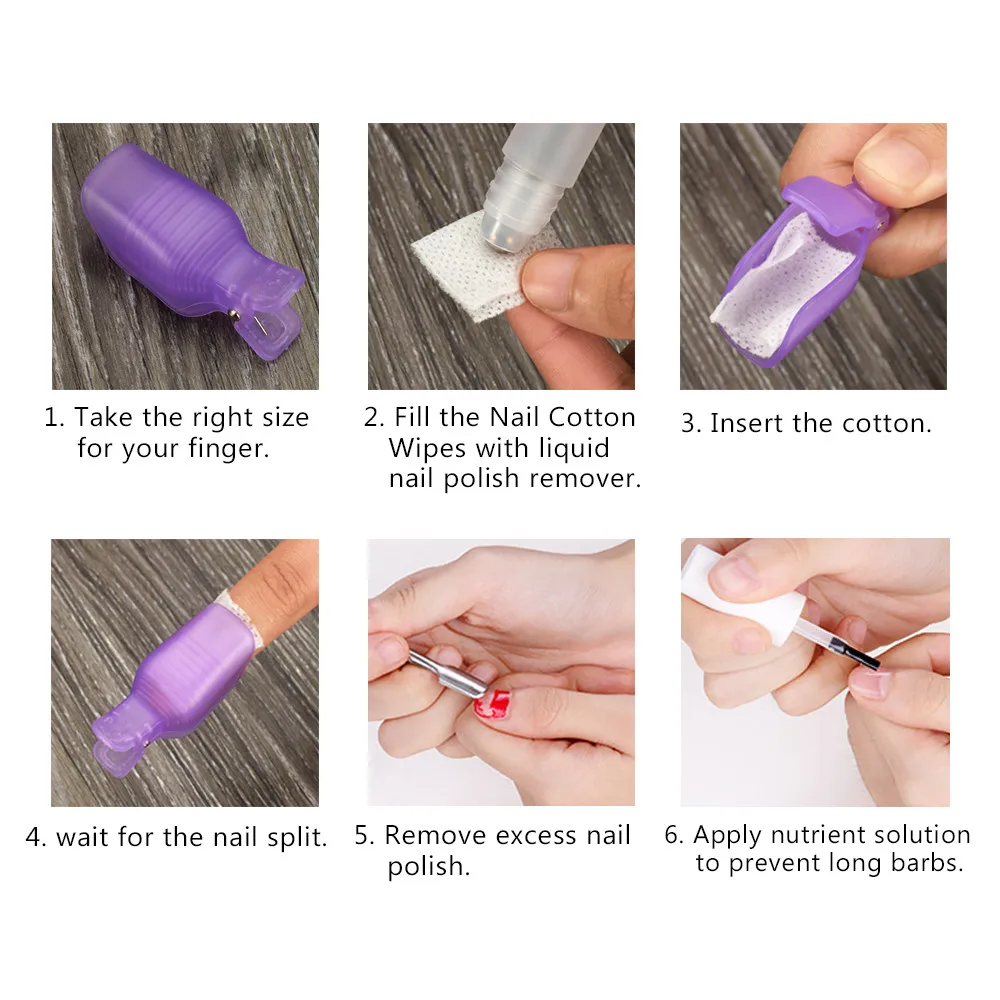 1. Take the right size for your finger.

2. Fill the Nail Cotton Wipes with liquid nail polish remover.

3. Insert the cotton.

4. wait for the nail split.

5. Remove excess nail polish.

6. Apply nutrient solution to prevent long barbs.