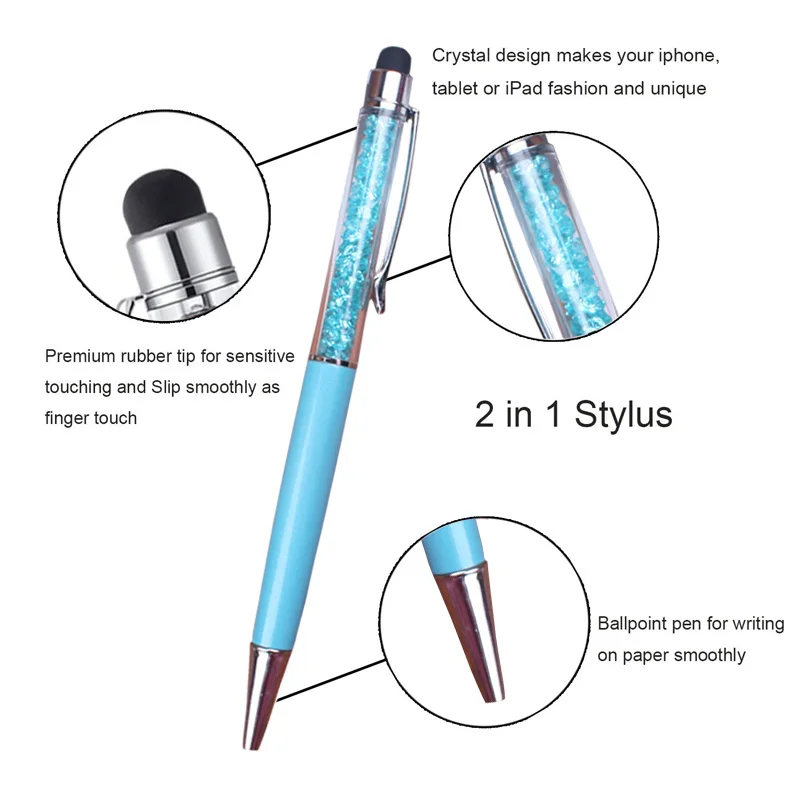 Crystal design makes your iphone, tablet or iPad fashion and unique

Premium rubber tip for sensitive touching and Slip smoothly as finger touch

2 in 1 Stylus

Ballpoint pen for writing on paper smoothly