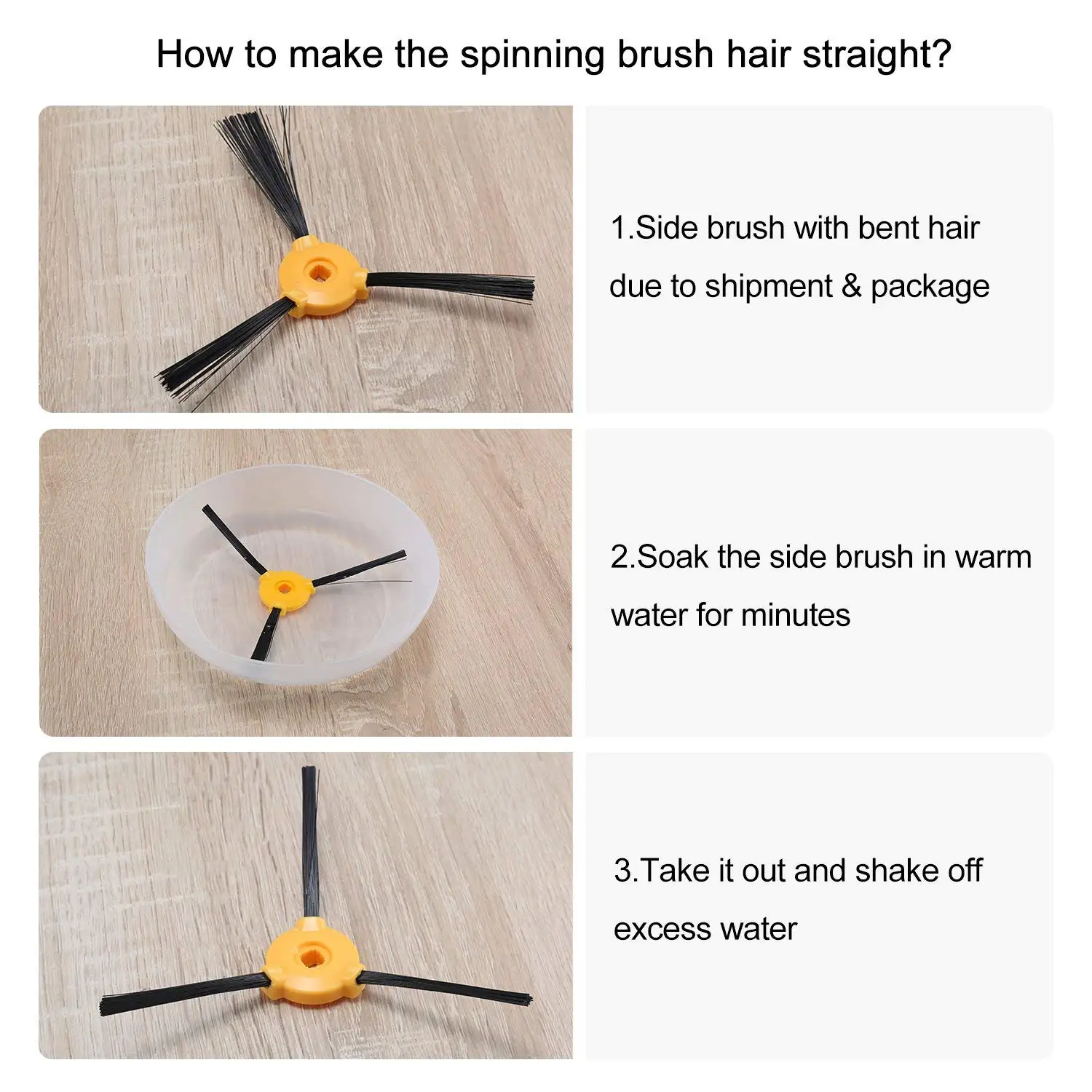 How to make the spinning brush hair straight?

1.Side brush with bent hair due to shipment & package

2.Soak the side brush in warm water for minutes

3.Take it out and shake off excess water