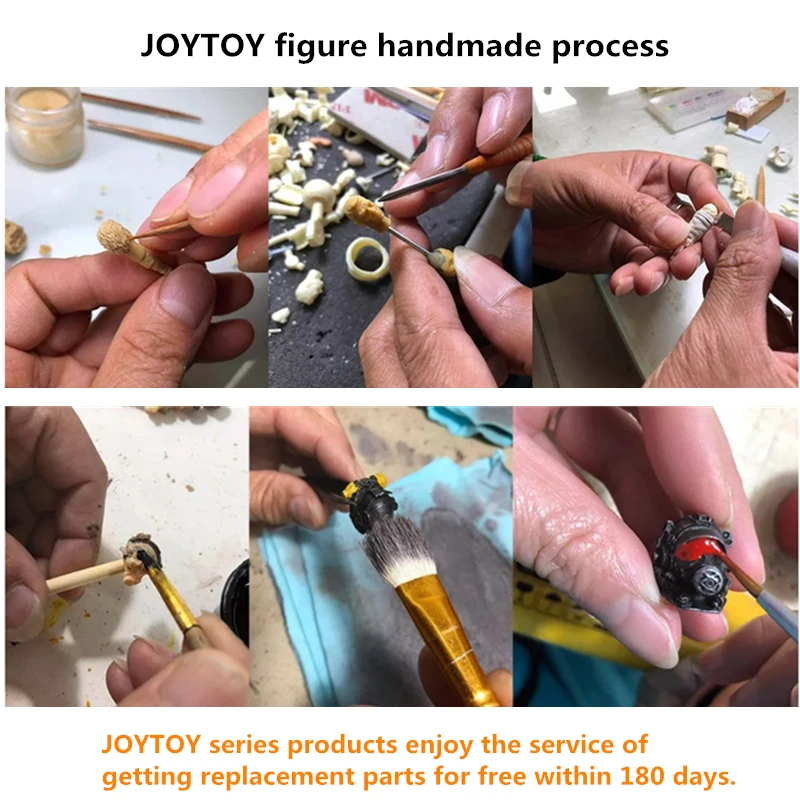 JOYTOY figure handmade process

JOYTOY series products enjoy the service of getting replacement parts for free within 180 days.