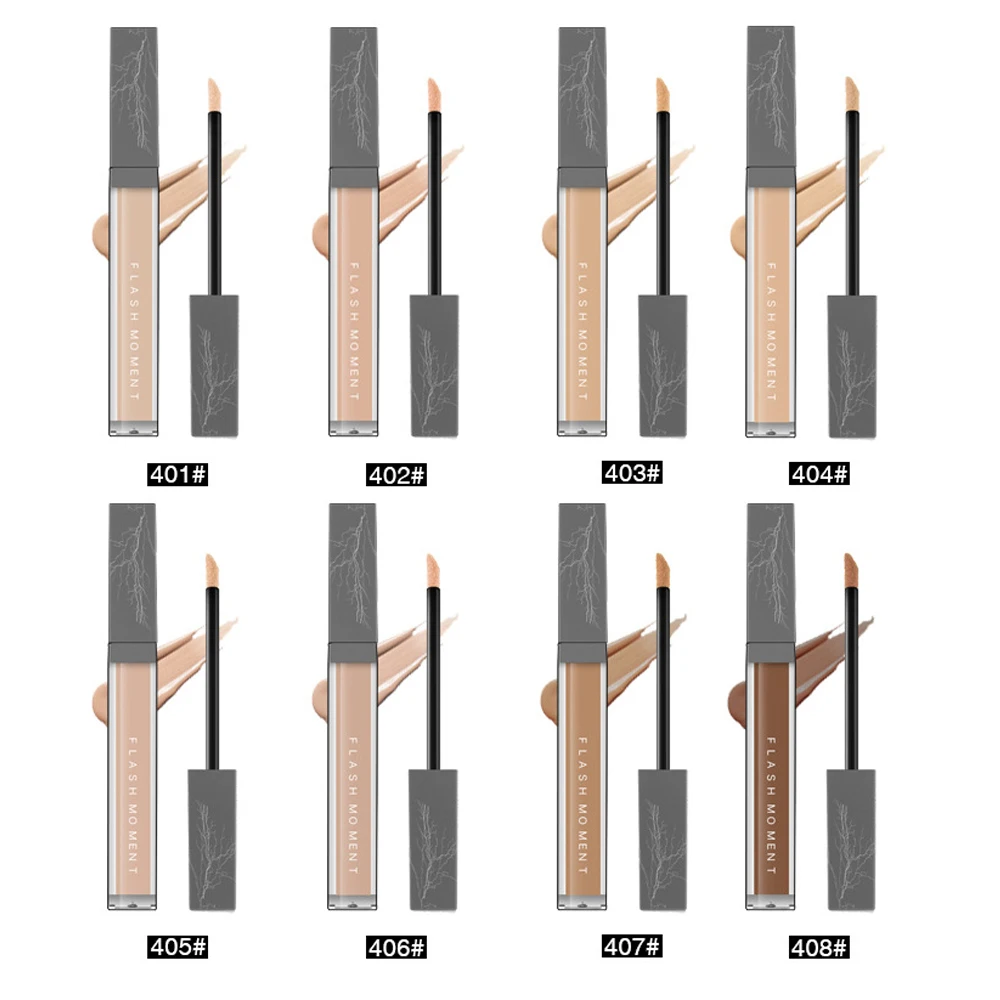 FLASH MOMENT

401#

FLASH MOMENT

402#

FLASH MOMENT

403#

FLASH MOMENT

404#

FLASH MOMENT

405#

FLASH MOMENT

406#

FLASH MOMENT

407#

FLASH MOMENT

408#