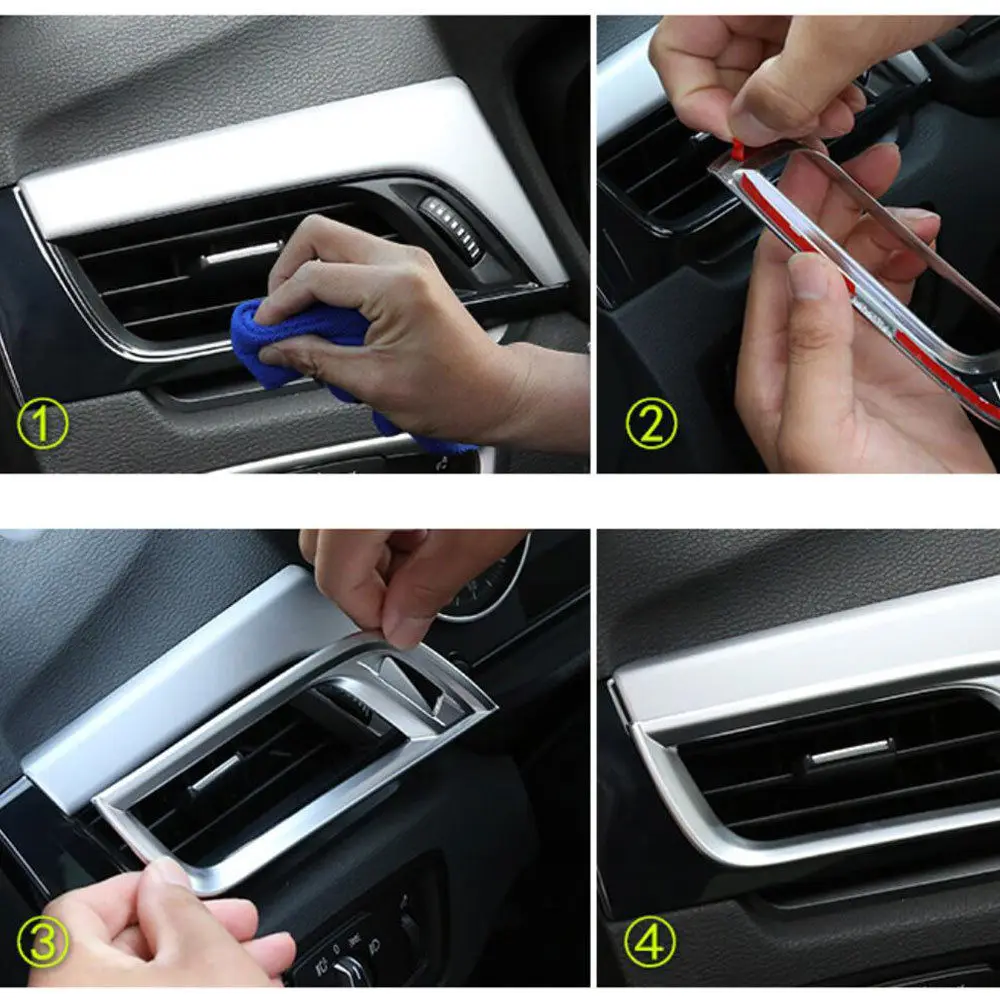 ①

②

③

④