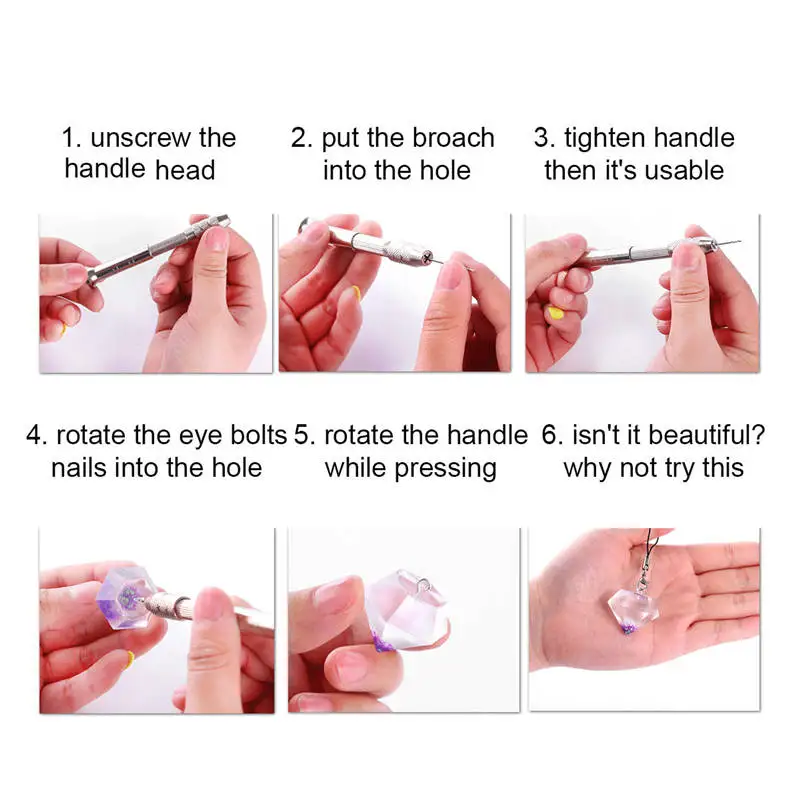 1. unscrew the handle head

2. put the broach into the hole

3. tighten handle then it's usable

4. rotate the eye bolts nails into the hole

5. rotate the handle while pressing

6. isn't it beautiful? why not try this