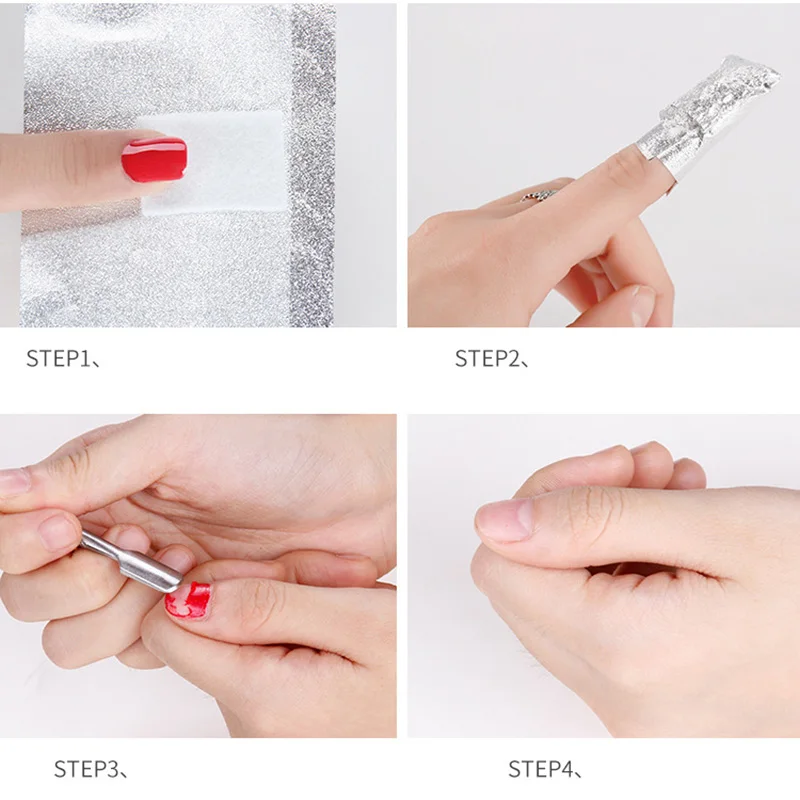 STEP1、

STEP2、

STEP3、

STEP4、