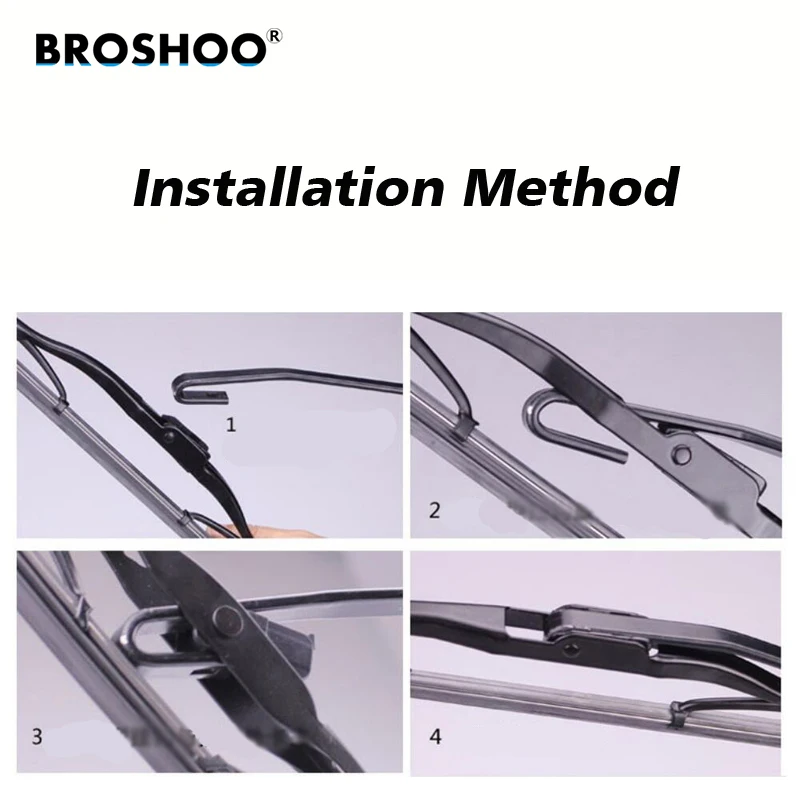 BROSHOO®

Installation Method

1

2

3

4