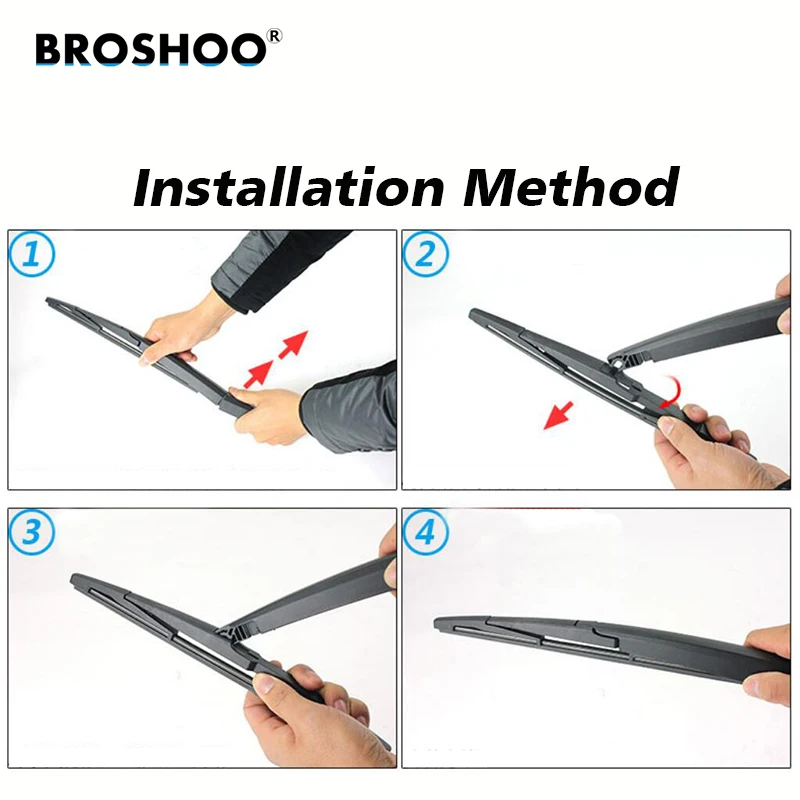 BROSHOO®

Installation Method

1

2

3

4