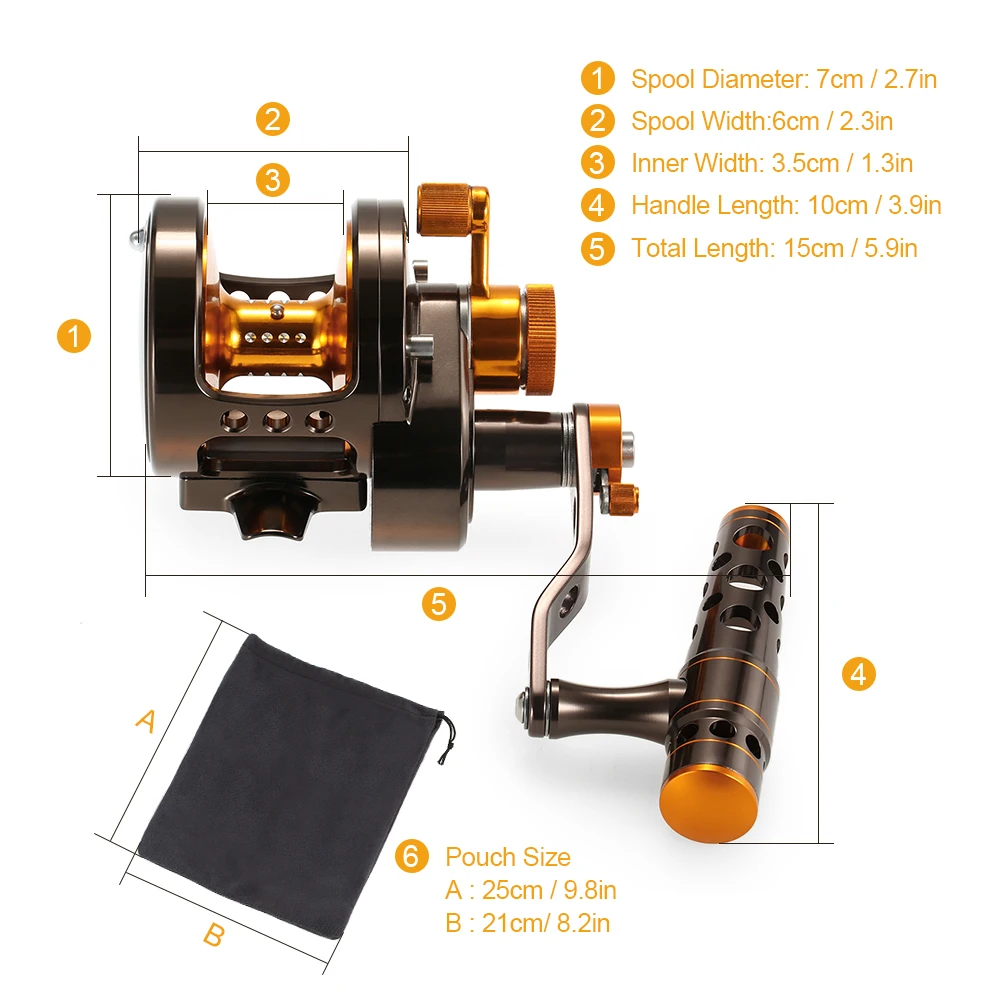 1 Spool Diameter: 7cm / 2.7in
2 Spool Width:6cm / 2.3in
3 Inner Width: 3.5cm / 1.3in
4 Handle Length: 10cm / 3.9in
5 Total Length: 15cm / 5.9in

2

3

1

5

4

A

B

6 Pouch Size
A : 25cm / 9.8in
B : 21cm/ 8.2in