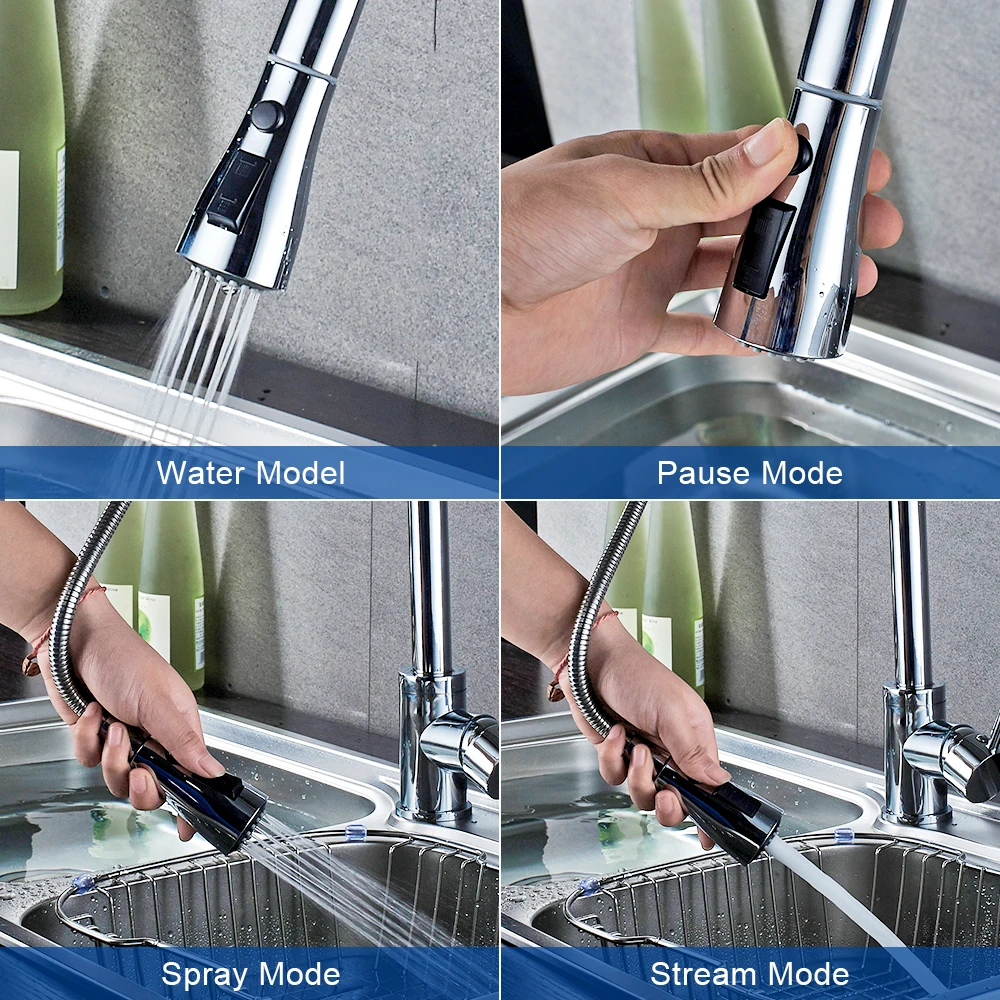 Water Model

Pause Mode

Spray Mode

Stream Mode