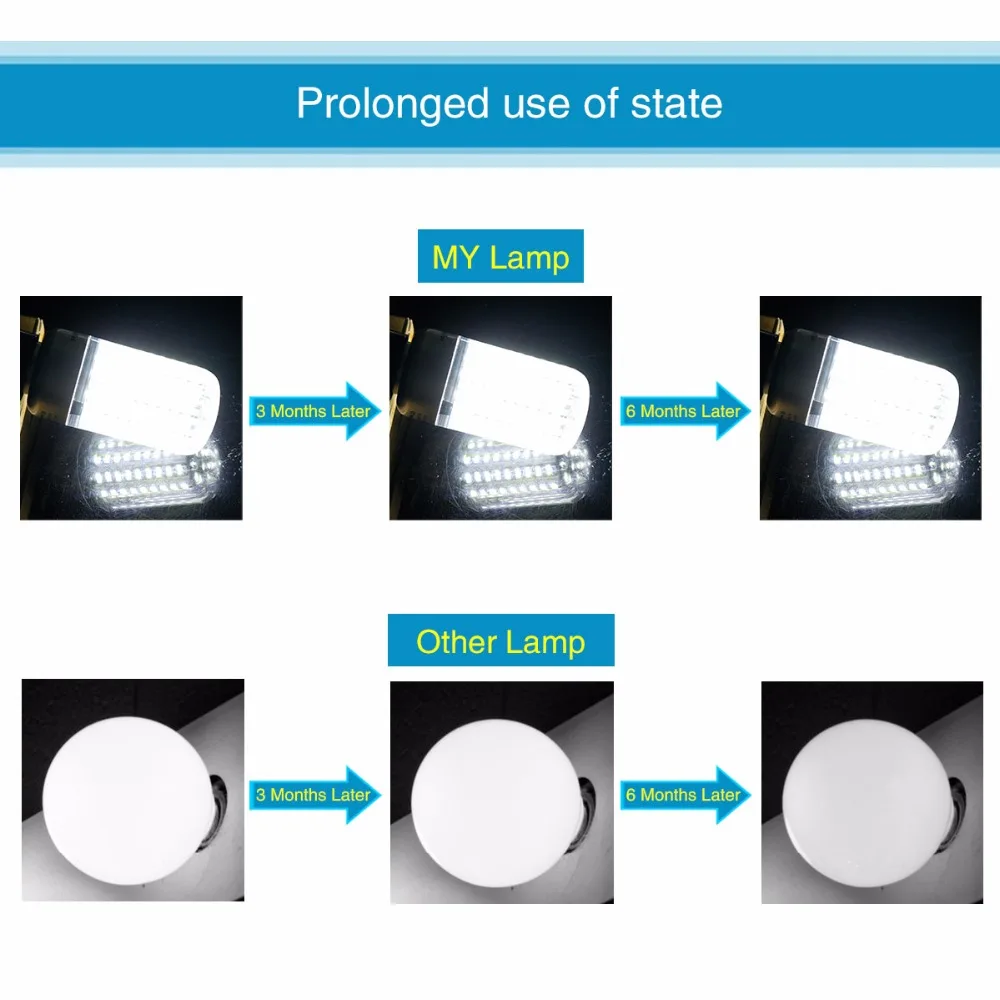 Prolonged use of state

MY Lamp

3 Months Later

6 Months Later

Other Lamp

3 Months Later

6 Months Later