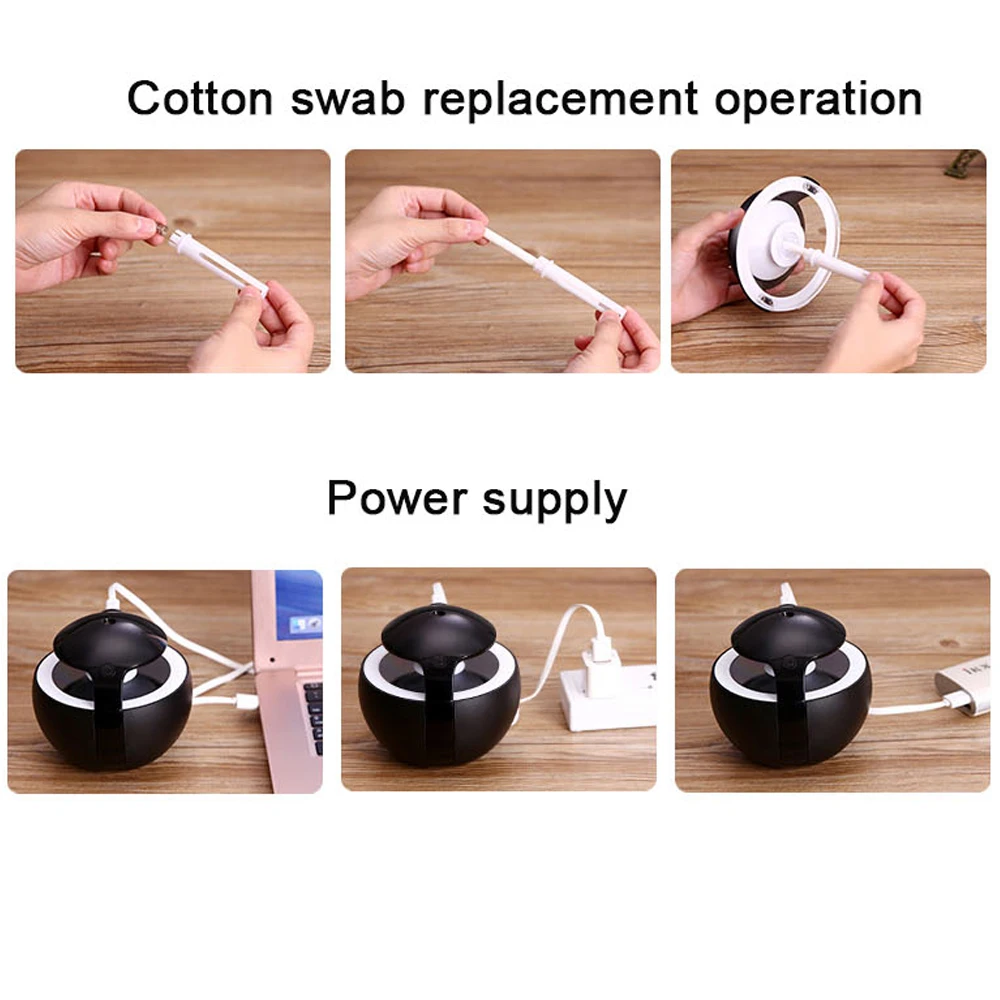 Cotton swab replacement operation

Power supply