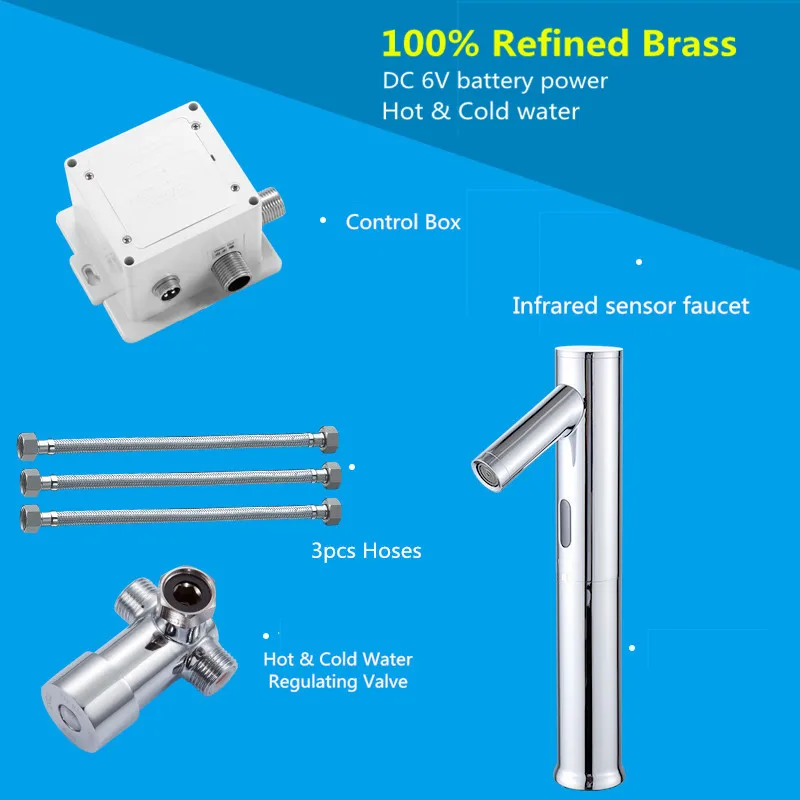 100% Refined Brass
DC 6V battery power
Hot & Cold water

Control Box

Infrared sensor faucet

3pcs Hoses

Hot & Cold Water
Regulating Valve