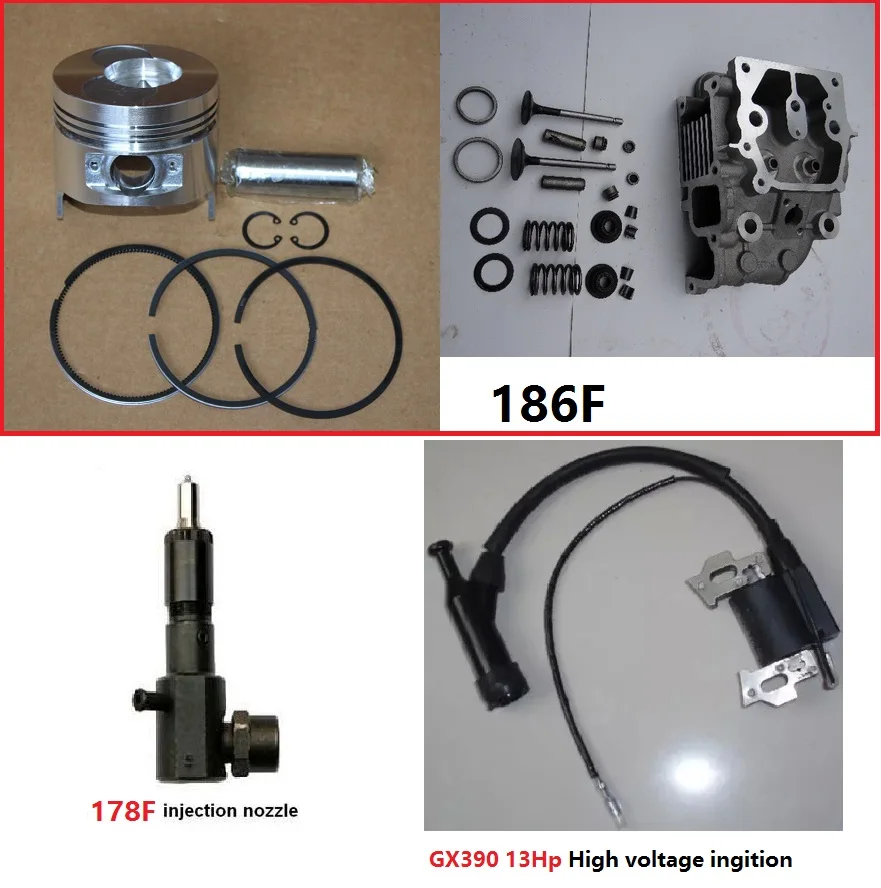 186F

178F injection nozzle

GX390 13Hp High voltage ingition