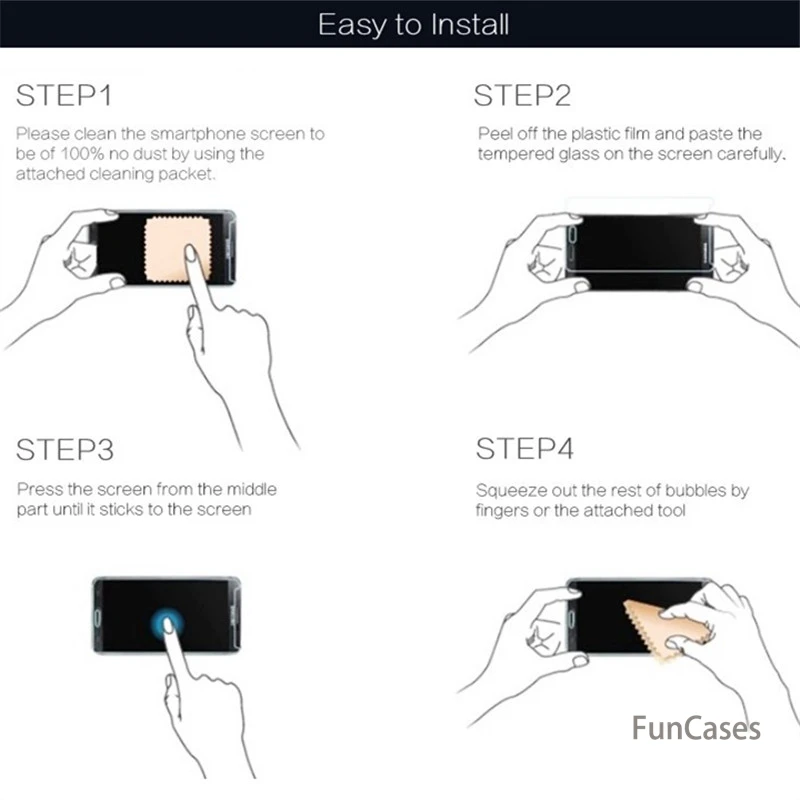 Easy to Install

STEP1

Please clean the smartphone screen to be of 100% no dust by using the attached cleaning packet.

STEP2

Peel off the plastic film and paste the tempered glass on the screen carefully.

STEP3

Press the screen from the middle part until it sticks to the screen

STEP4

Squeeze out the rest of bubbles by fingers or the attached tool

FunCases