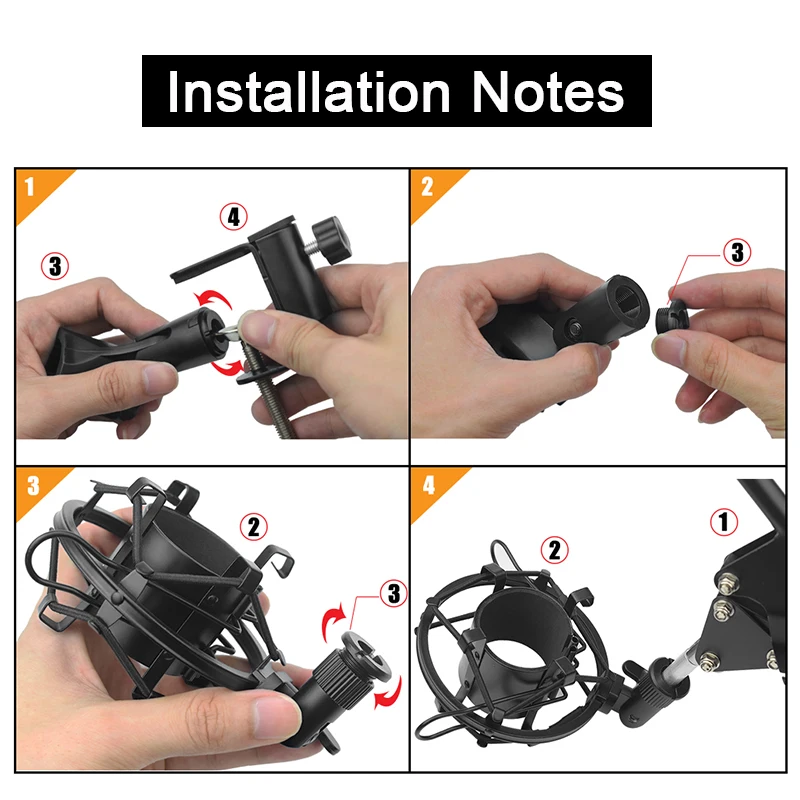 Installation Notes

1
4
3

2
3

3
2
3

4
1
2