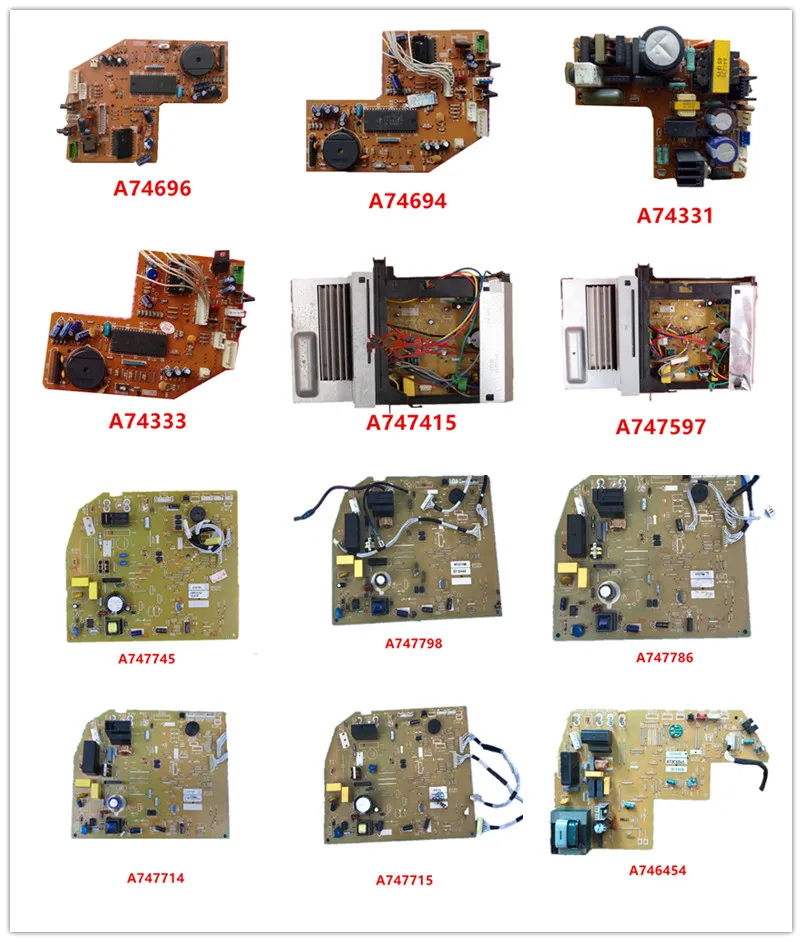 A74696

A74694

A74331

A74333

A747415

A747597

A747745

A747798

A747786

A747714

A747715

A746454