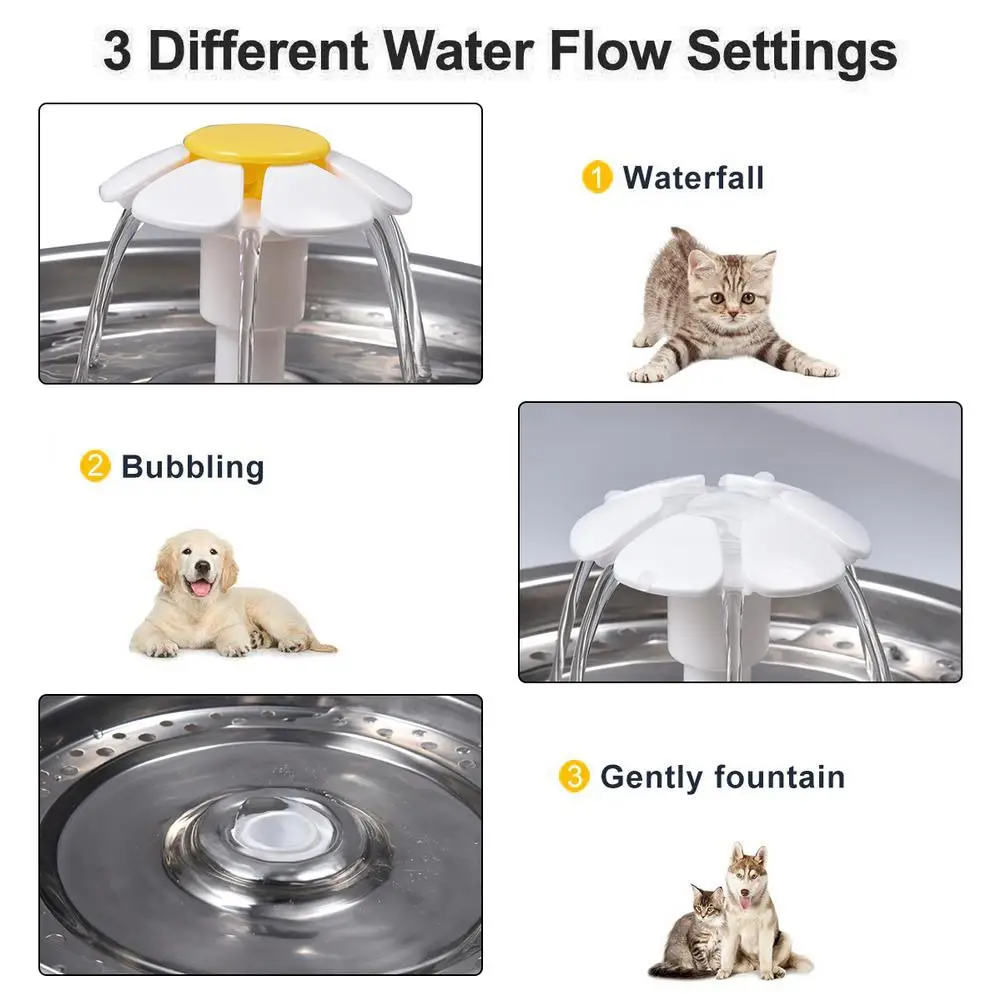 3 Different Water Flow Settings

1 Waterfall

2 Bubbling

3 Gently fountain