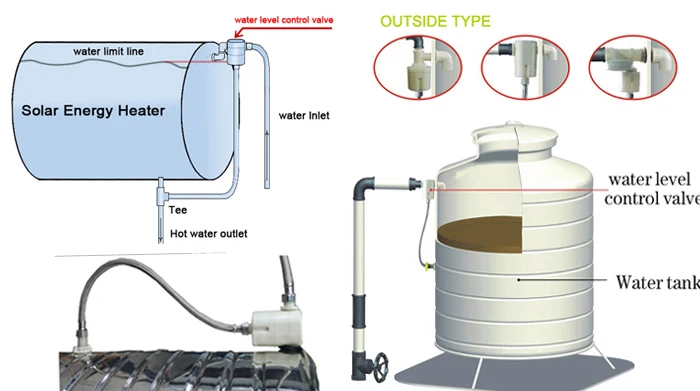 water level control valve

water limit line

Solar Energy Heater

water Inlet

Tee

Hot water outlet

OUTSIDE TYPE

water level control valve

Water tank