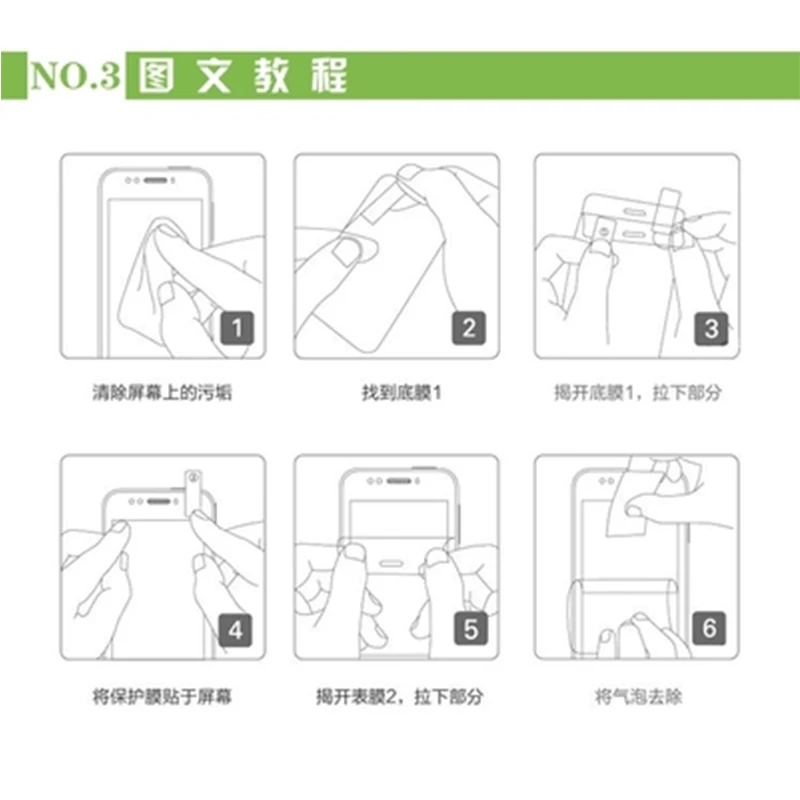 NO.3 图文教程

1
清除屏幕上的污垢

2
找到底膜1

3
揭开底膜1，拉下部分

4
将保护膜贴于屏幕

5
揭开表膜2，拉下部分

6
将气泡去除