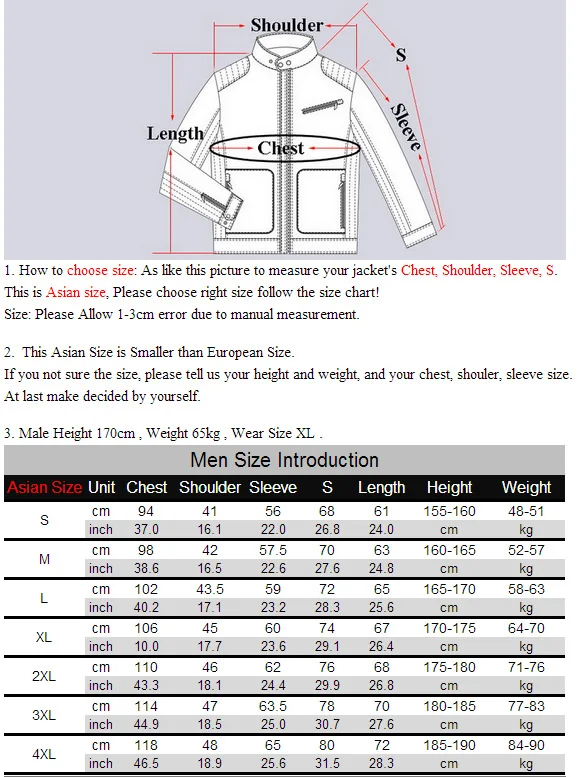 Shoulder
S
Sleeve
Length
Chest

1. How to choose size: As like this picture to measure your jacket's Chest, Shoulder, Sleeve, S. This is Asian size, Please choose right size follow the size chart!
Size: Please Allow 1-3cm error due to manual measurement.

2. This Asian Size is Smaller than European Size.
If you not sure the size, please tell us your height and weight, and your chest, shouler, sleeve size. At last make decided by yourself.

3. Male Height 170cm , Weight 65kg , Wear Size XL .

Men Size Introduction

| Asian Size | Unit | Chest | Shoulder | Sleeve | S | Length | Height | Weight |
|---|---|---|---|---|---|---|---|---|
| S | cm | 94 | 41 | 56 | 68 | 61 | 155-160 | 48-51 |
| | inch | 37.0 | 16.1 | 22.0 | 26.8 | 24.0 | cm | kg |
| M | cm | 98 | 42 | 57.5 | 70 | 63 | 160-165 | 52-57 |
| | inch | 38.6 | 16.5 | 22.6 | 27.6 | 24.8 | cm | kg |
| L | cm | 102 | 43.5 | 59 | 72 | 65 | 165-170 | 58-63 |
| | inch | 40.2 | 17.1 | 23.2 | 28.3 | 25.6 | cm | kg |
| XL | cm | 106 | 45 | 60 | 74 | 67 | 170-175 | 64-70 |
| | inch | 10.0 | 17.7 | 23.6 | 29.1 | 26.4 | cm | kg |
| 2XL | cm | 110 | 46 | 62 | 76 | 68 | 175-180 | 71-76 |
| | inch | 43.3 | 18.1 | 24.4 | 29.9 | 26.8 | cm | kg |
| 3XL | cm | 114 | 47 | 63.5 | 78 | 70 | 180-185 | 77-83 |
| | inch | 44.9 | 18.5 | 25.0 | 30.7 | 27.6 | cm | kg |
| 4XL | cm | 118 | 48 | 65 | 80 | 72 | 185-190 | 84-90 |
| | inch | 46.5 | 18.9 | 25.6 | 31.5 | 28.3 | cm | kg |