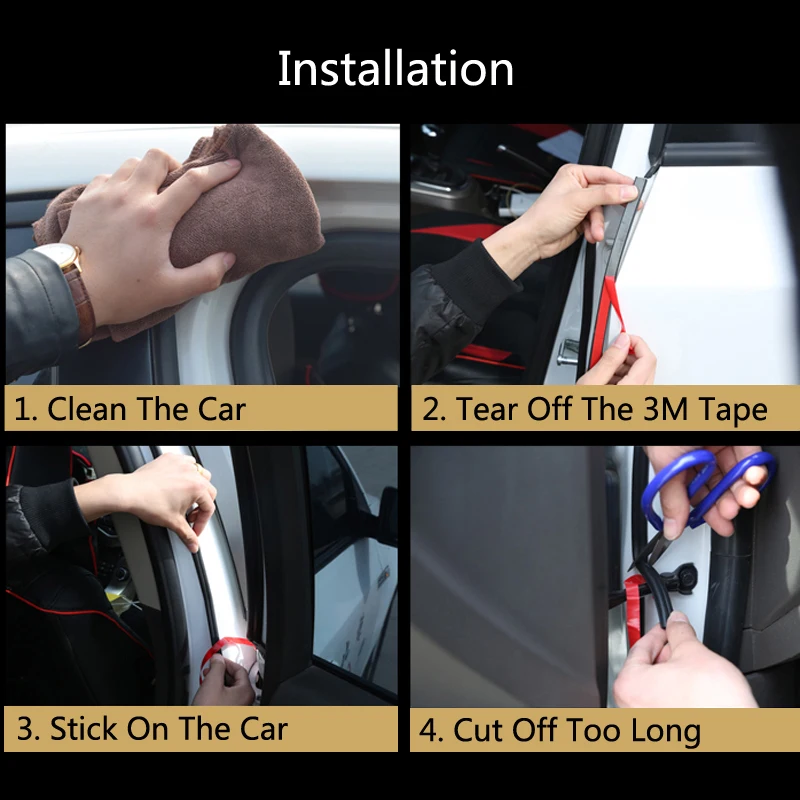 Installation

1. Clean The Car

2. Tear Off The 3M Tape

3. Stick On The Car

4. Cut Off Too Long