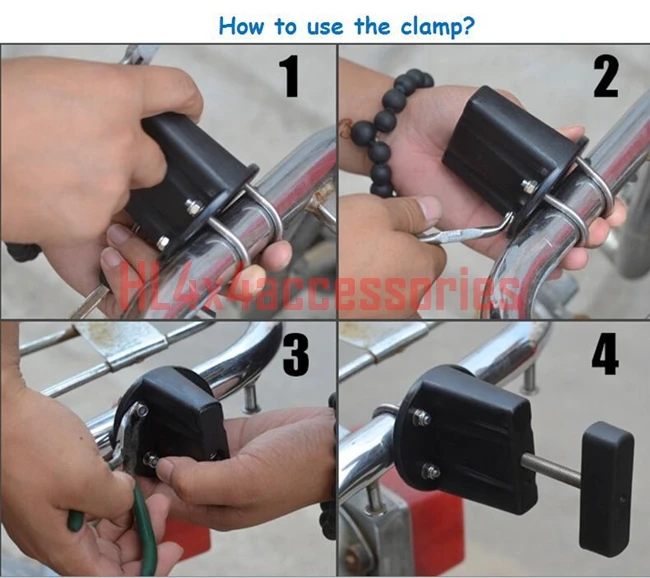 How to use the clamp?

1

2

HL4x4accessories

3

4