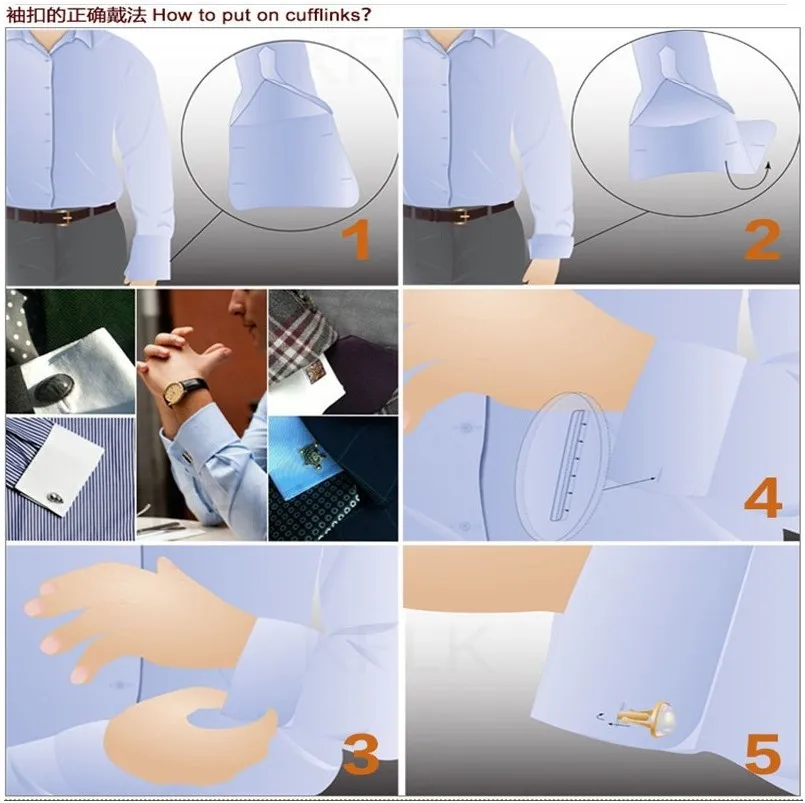 袖扣的正确戴法 How to put on cufflinks?

1

2

4

3

5