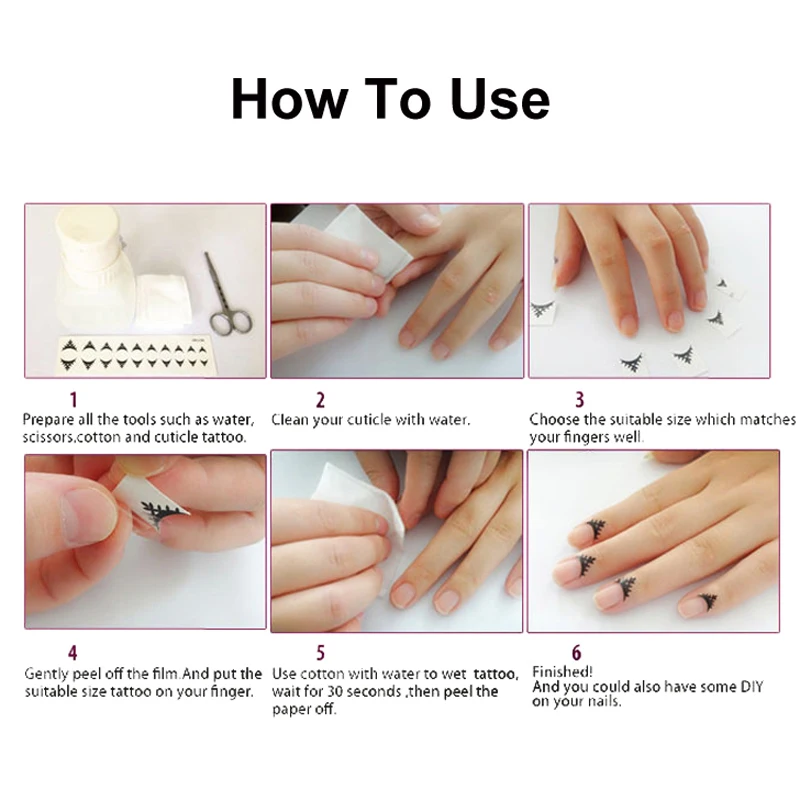 How To Use

1
Prepare all the tools such as water, scissors,cotton and cuticle tattoo.

2
Clean your cuticle with water.

3
Choose the suitable size which matches your fingers well.

4
Gently peel off the film.And put the suitable size tattoo on your finger.

5
Use cotton with water to wet tattoo, wait for 30 seconds ,then peel the paper off.

6
Finished!
And you could also have some DIY on your nails.