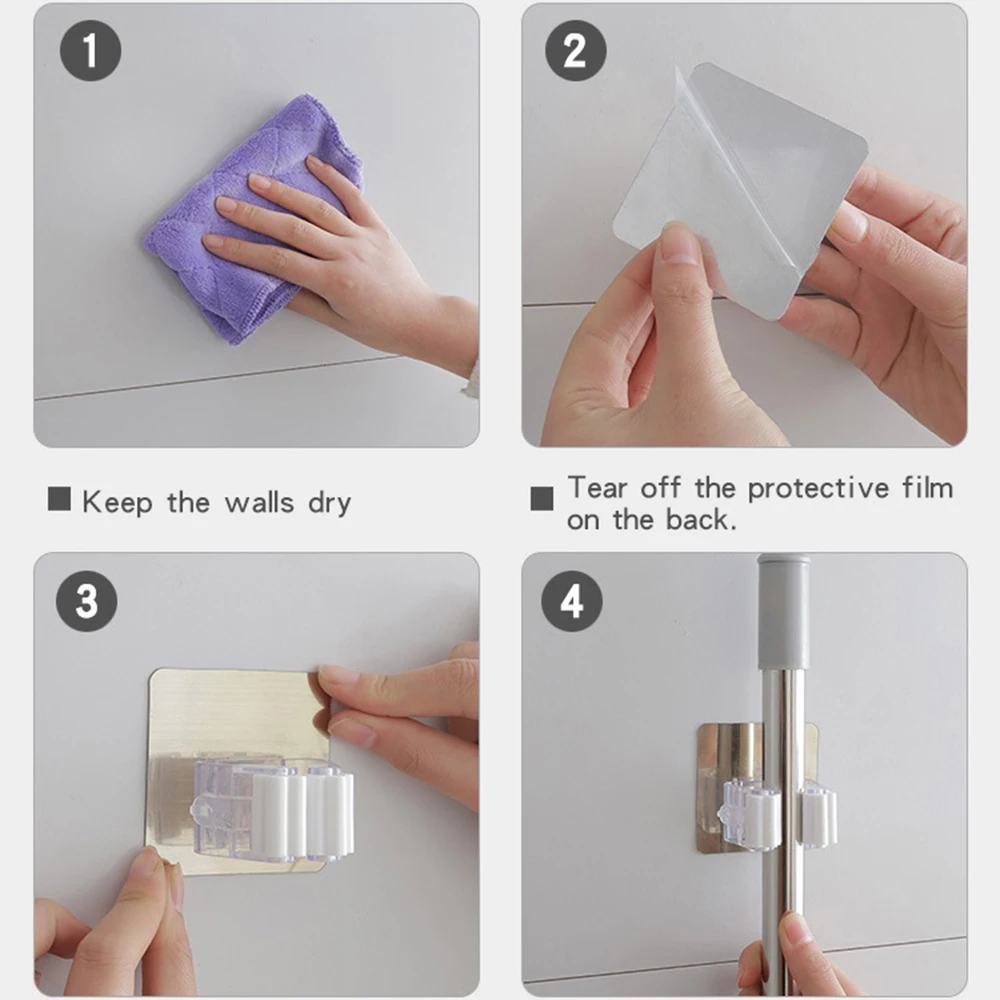 1

2

■ Keep the walls dry

■ Tear off the protective film on the back.

3

4