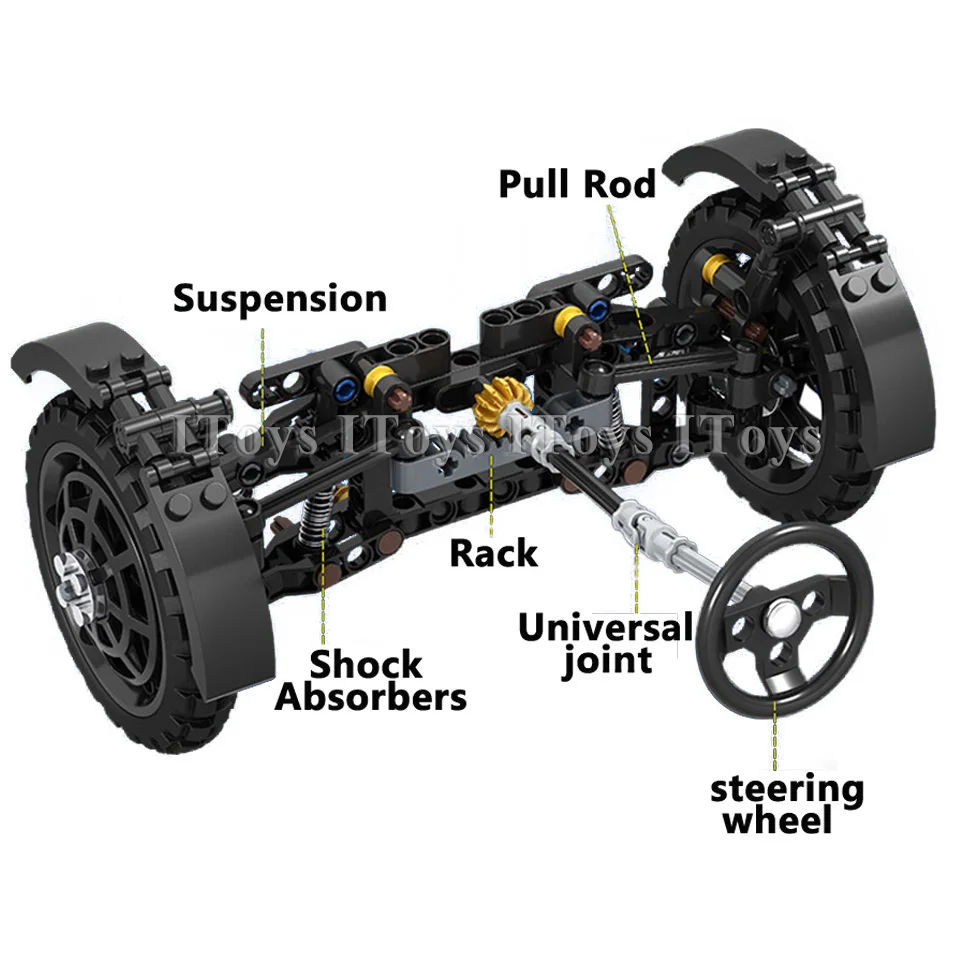 Pull Rod

Suspension

IToys IToys IToys IToys

Rack

Universal joint

Shock Absorbers

steering wheel