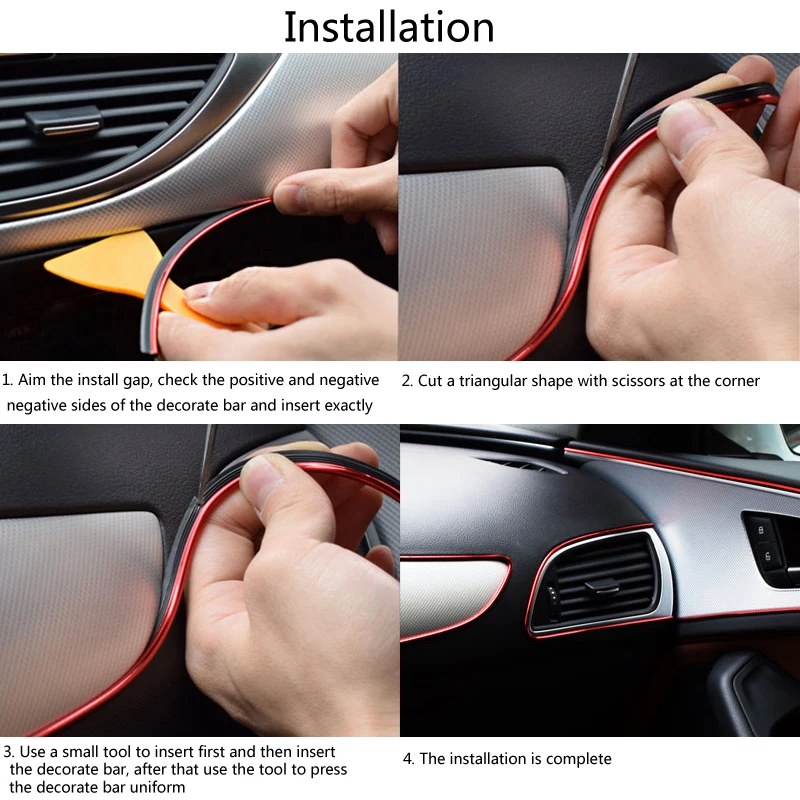 Installation

1. Aim the install gap, check the positive and negative negative sides of the decorate bar and insert exactly

2. Cut a triangular shape with scissors at the corner

3. Use a small tool to insert first and then insert the decorate bar, after that use the tool to press the decorate bar uniform

4. The installation is complete