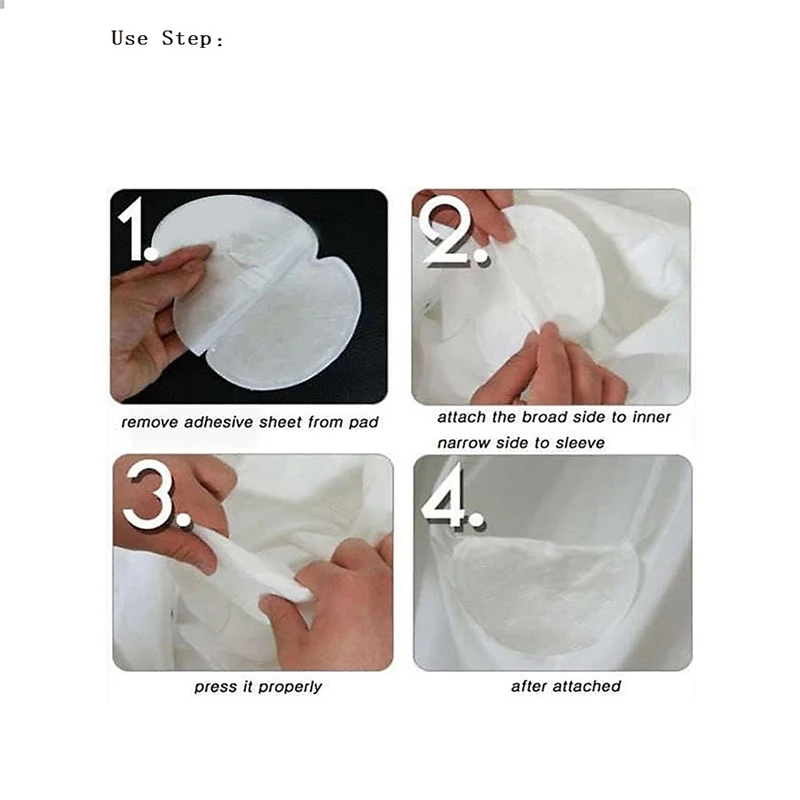 Use Step:

1.

remove adhesive sheet from pad

2.

attach the broad side to inner narrow side to sleeve

3.

press it properly

4.

after attached